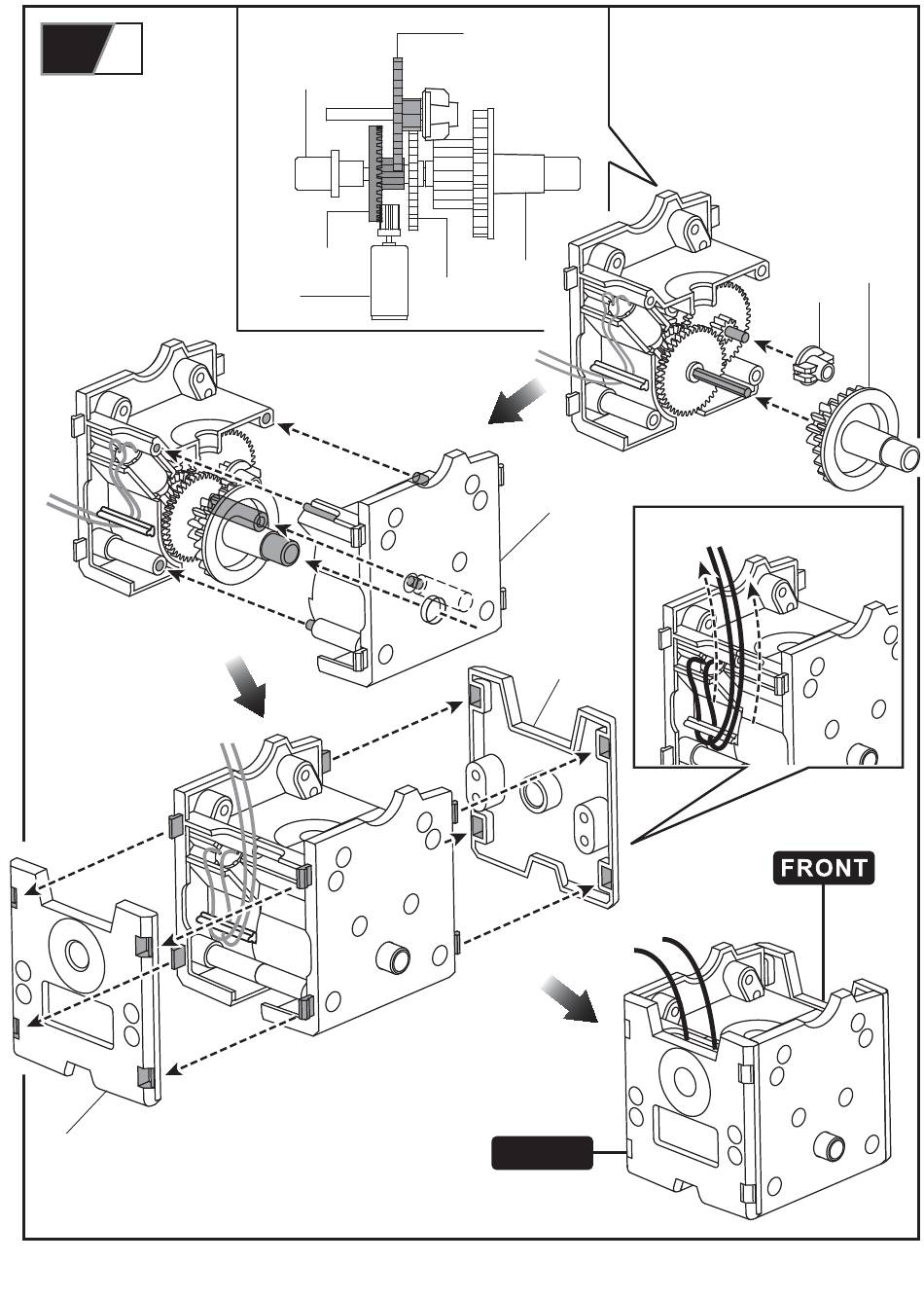 FRONT