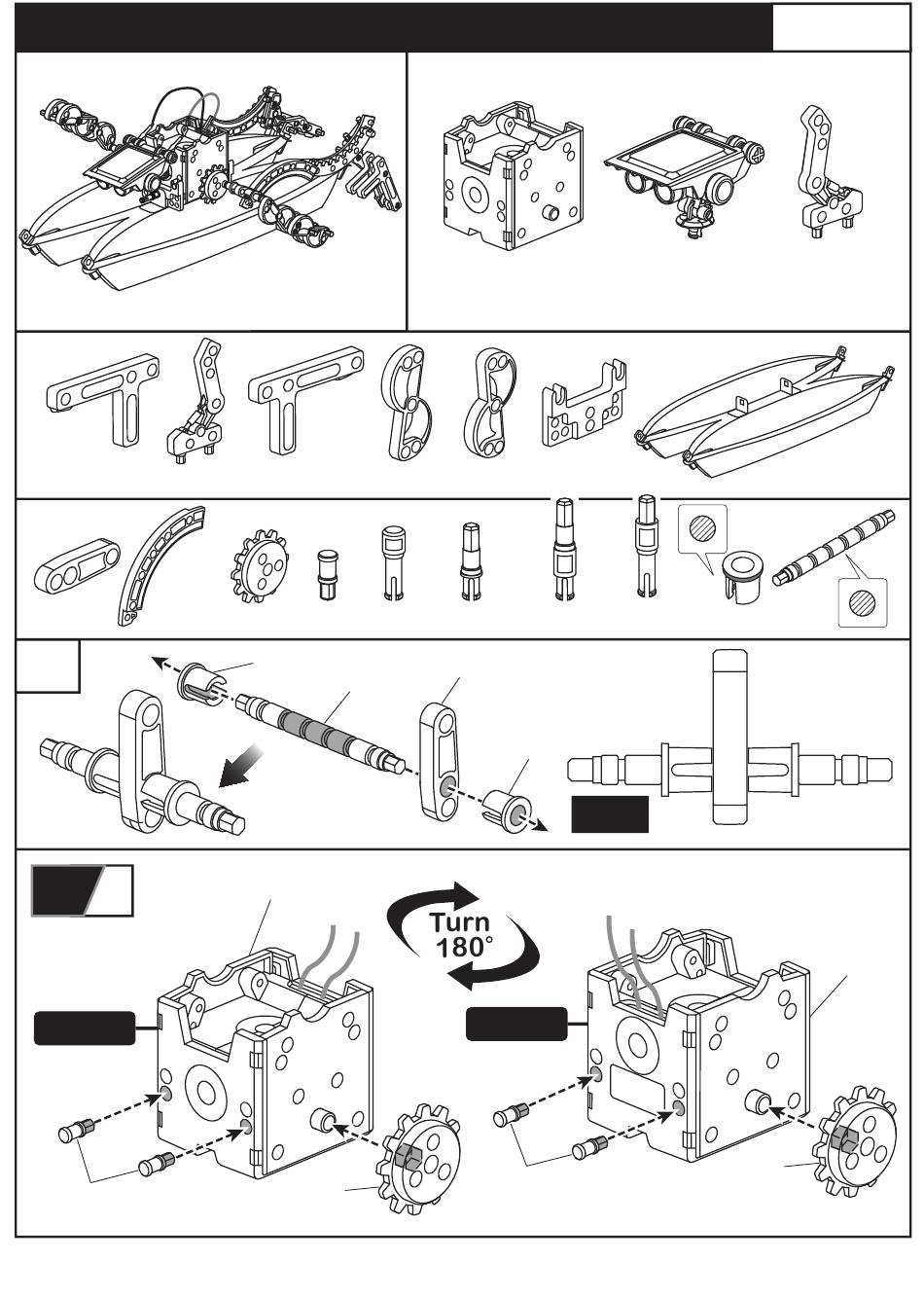 Turn 180°