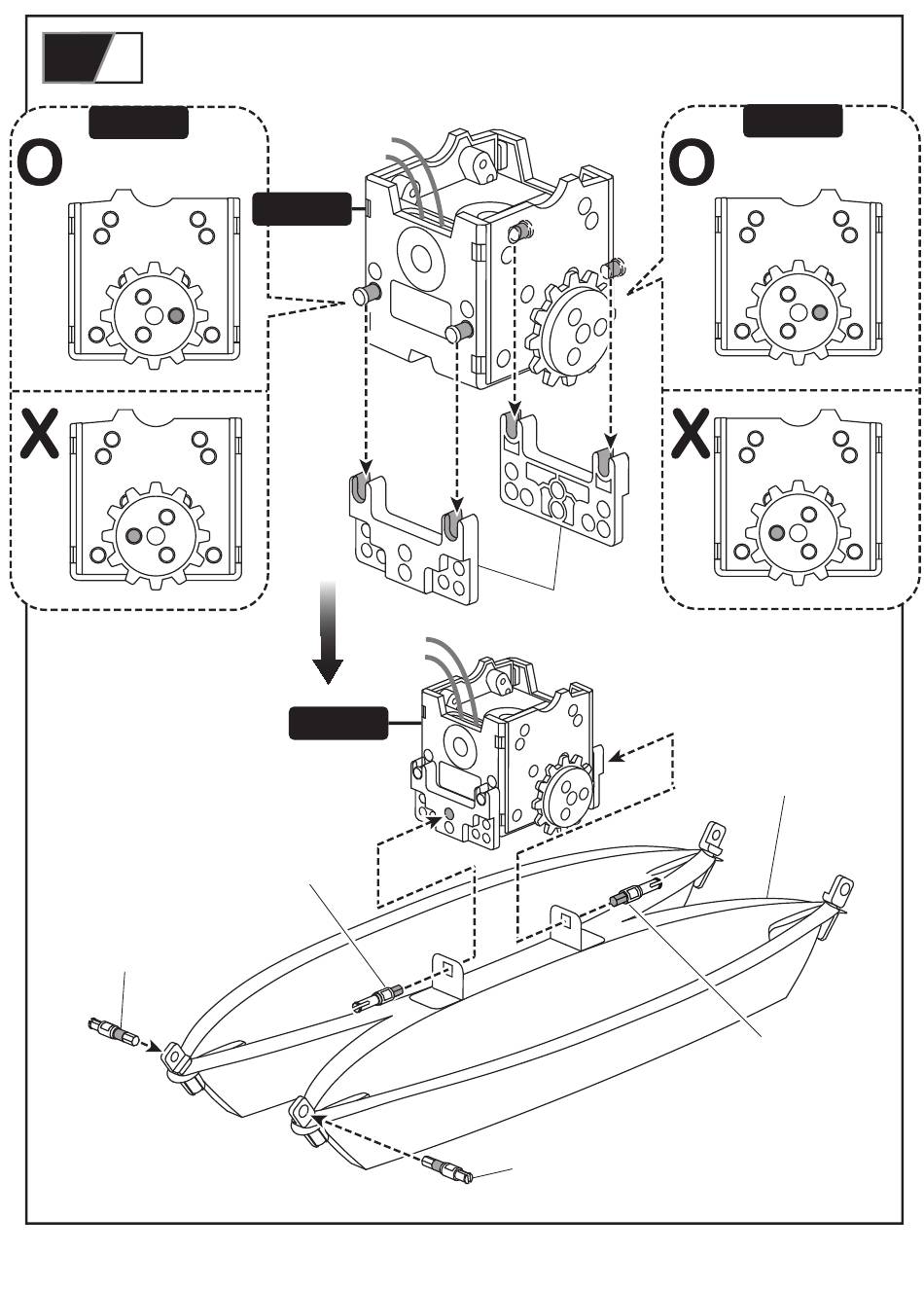 O
X
O
X