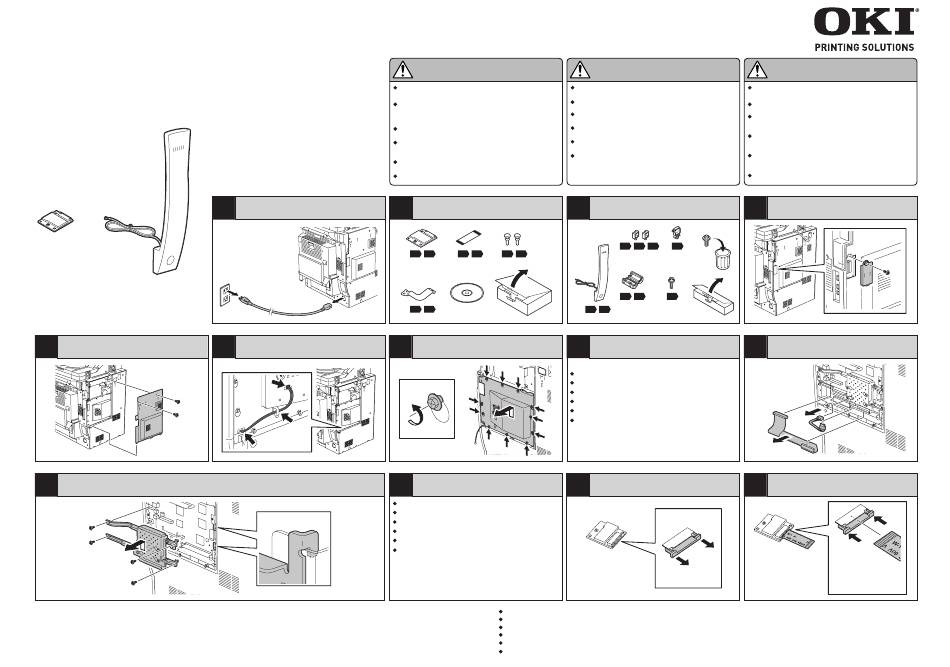 OKI
PRINTING SOLUTIONS