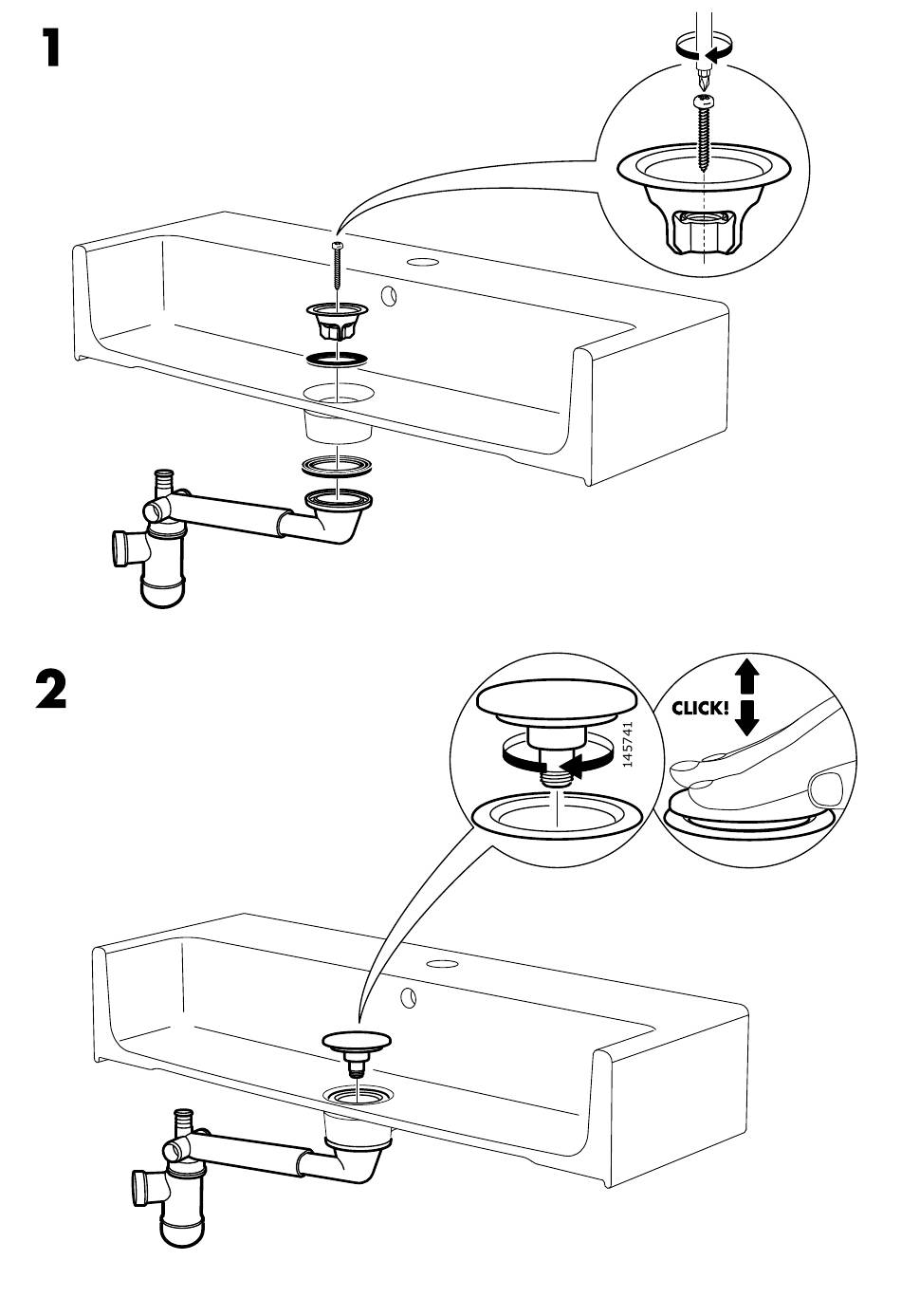 1

2

145741

CLICK!