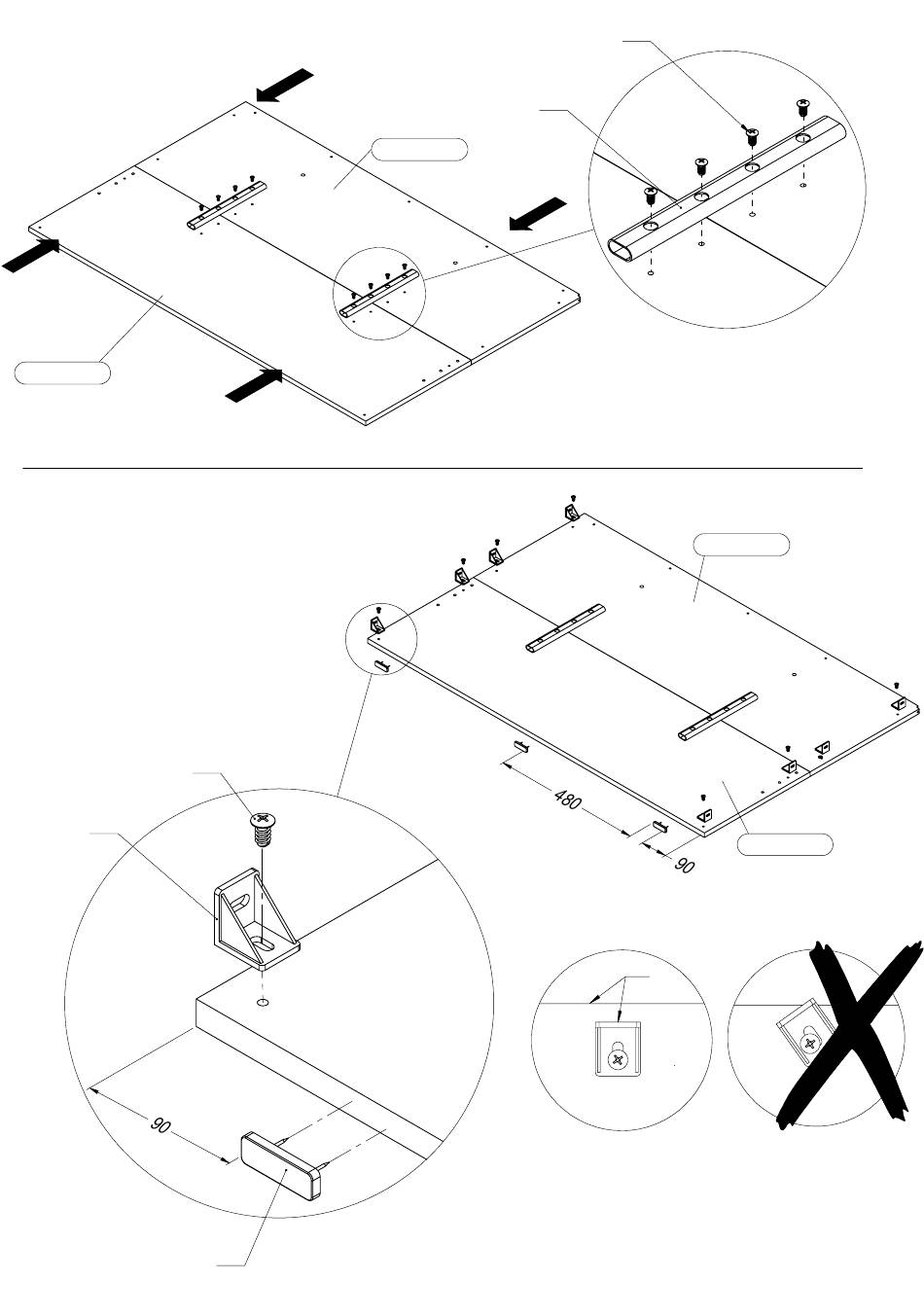 480

90

90