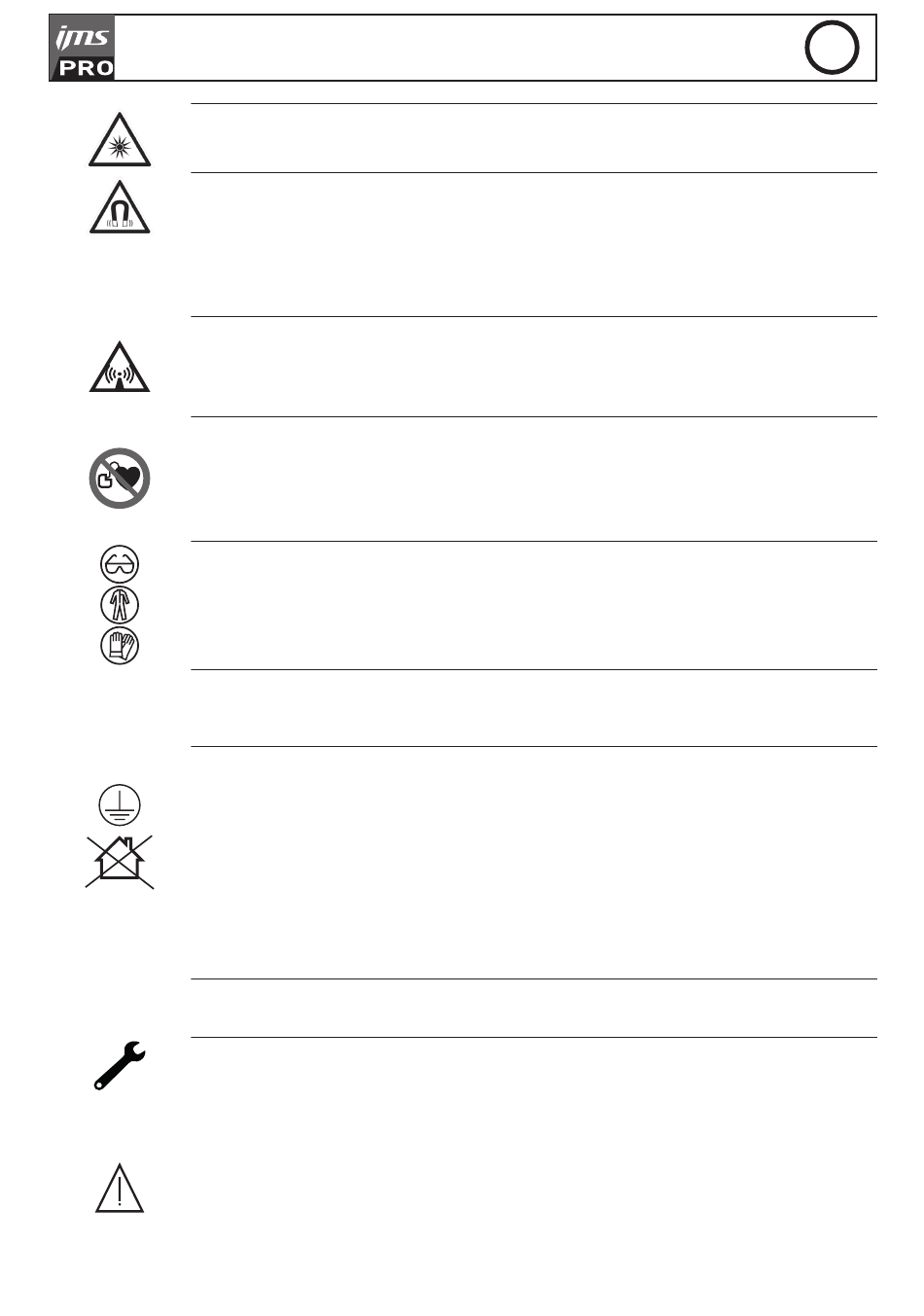 ims
PRO