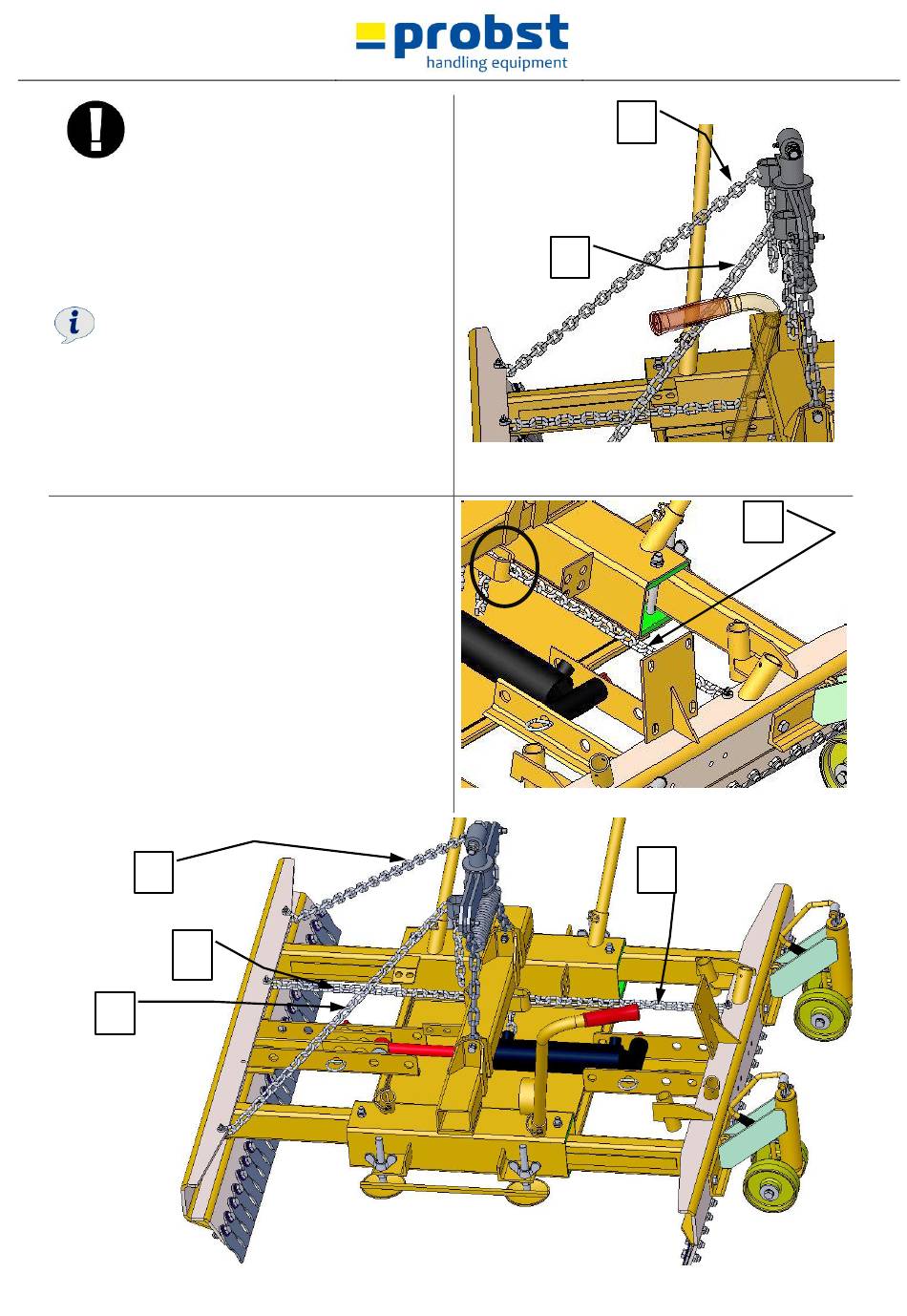 probst
handling equipment