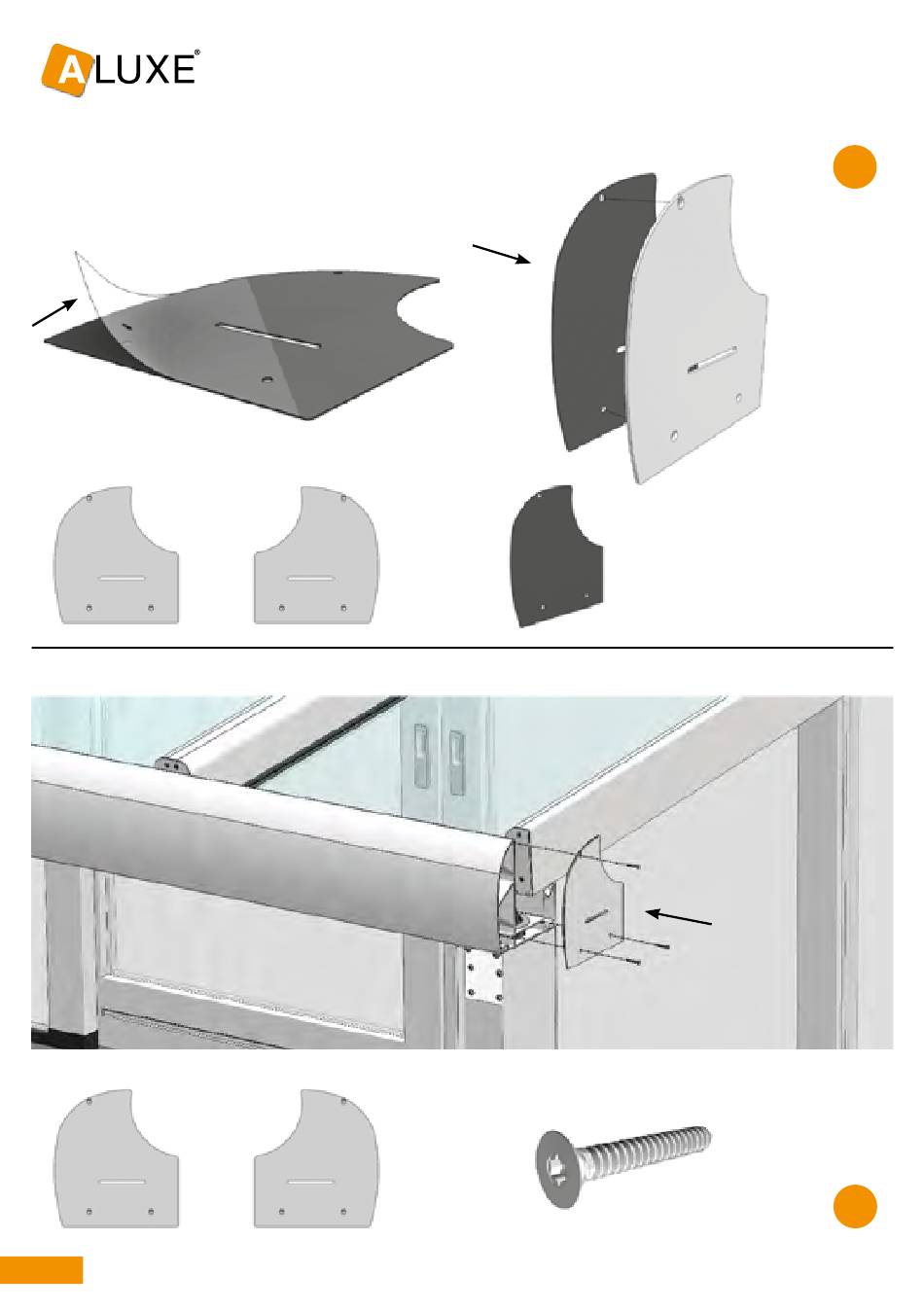 ALUXE®