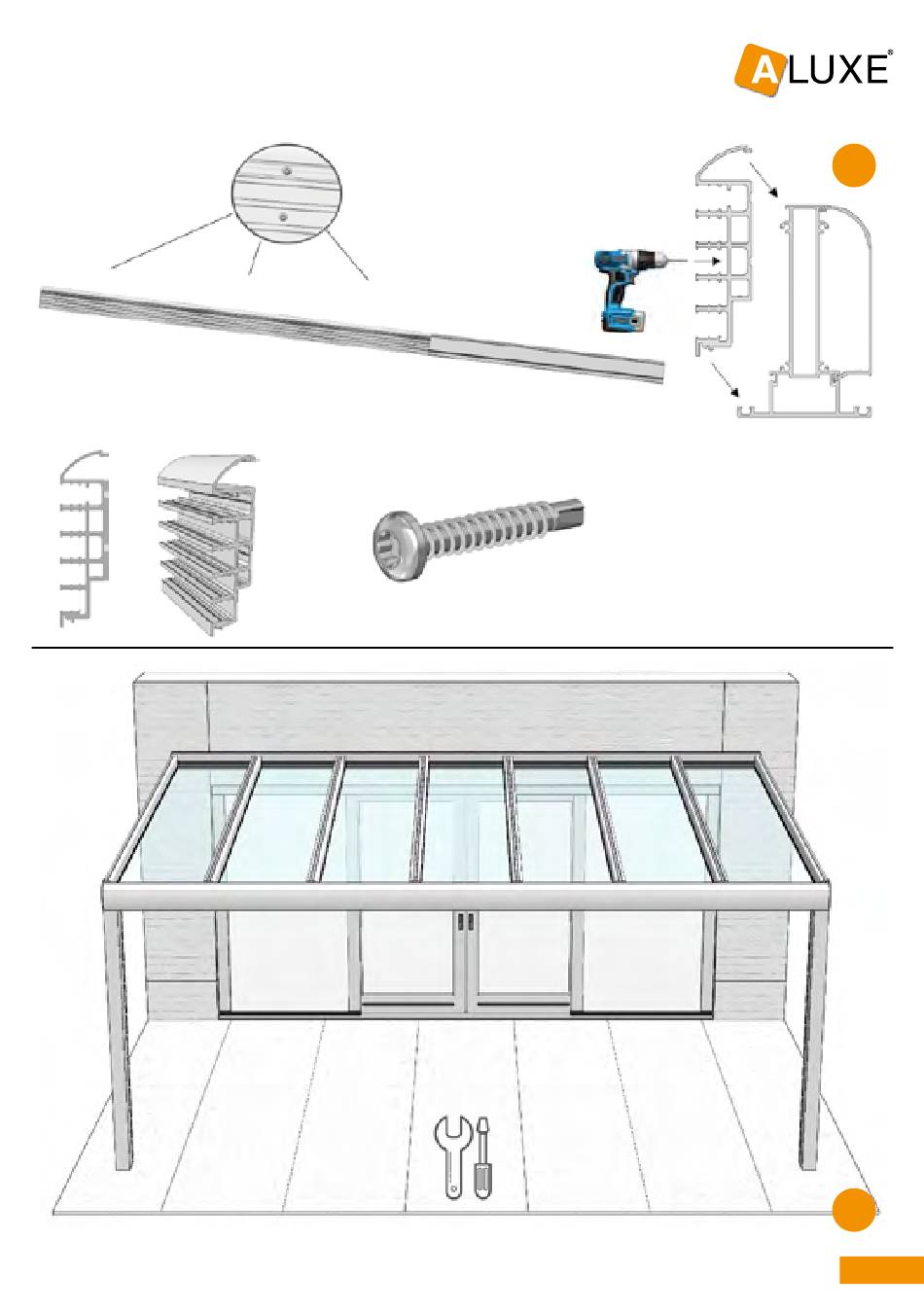 ALUXE®