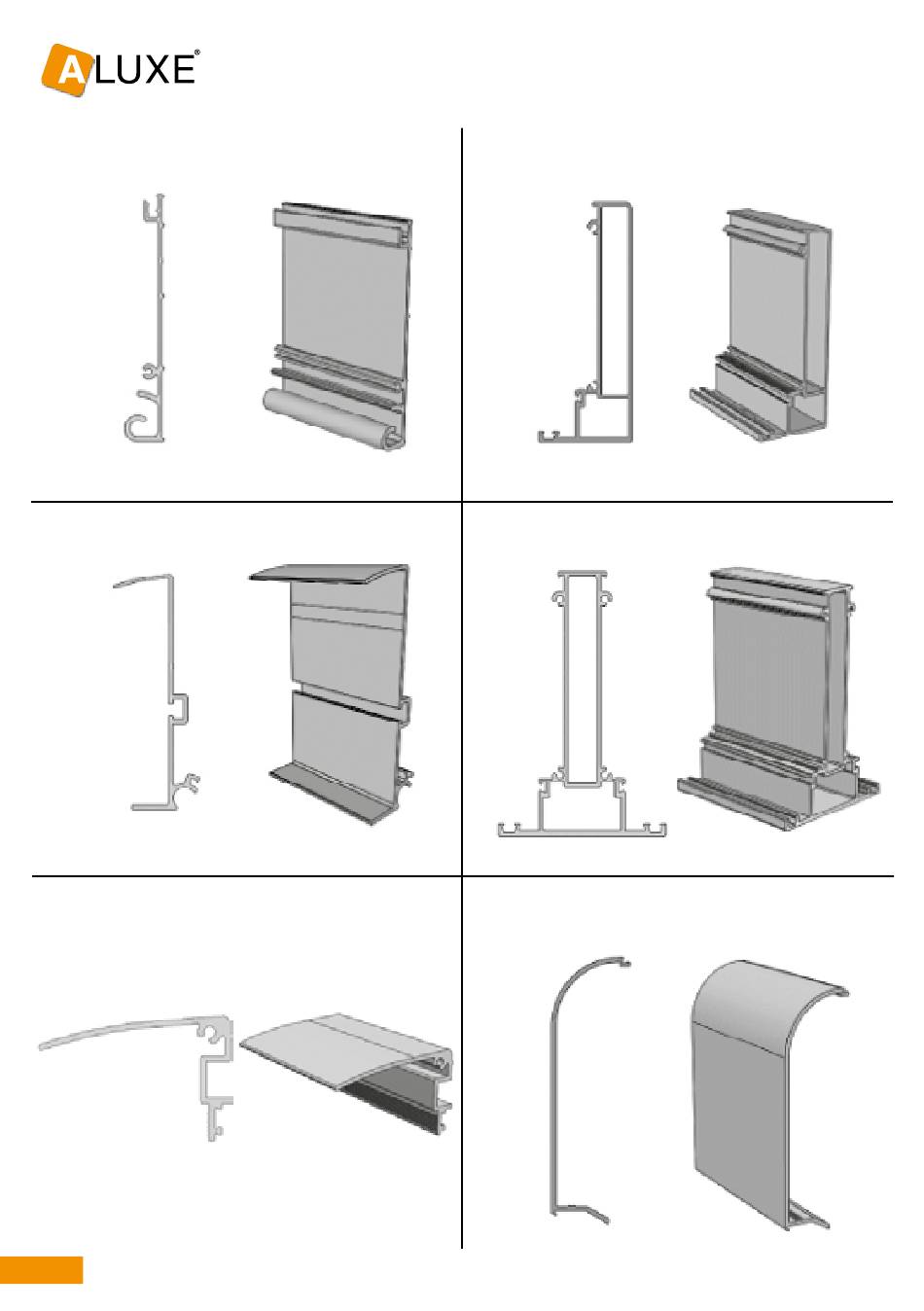 ALUXE®