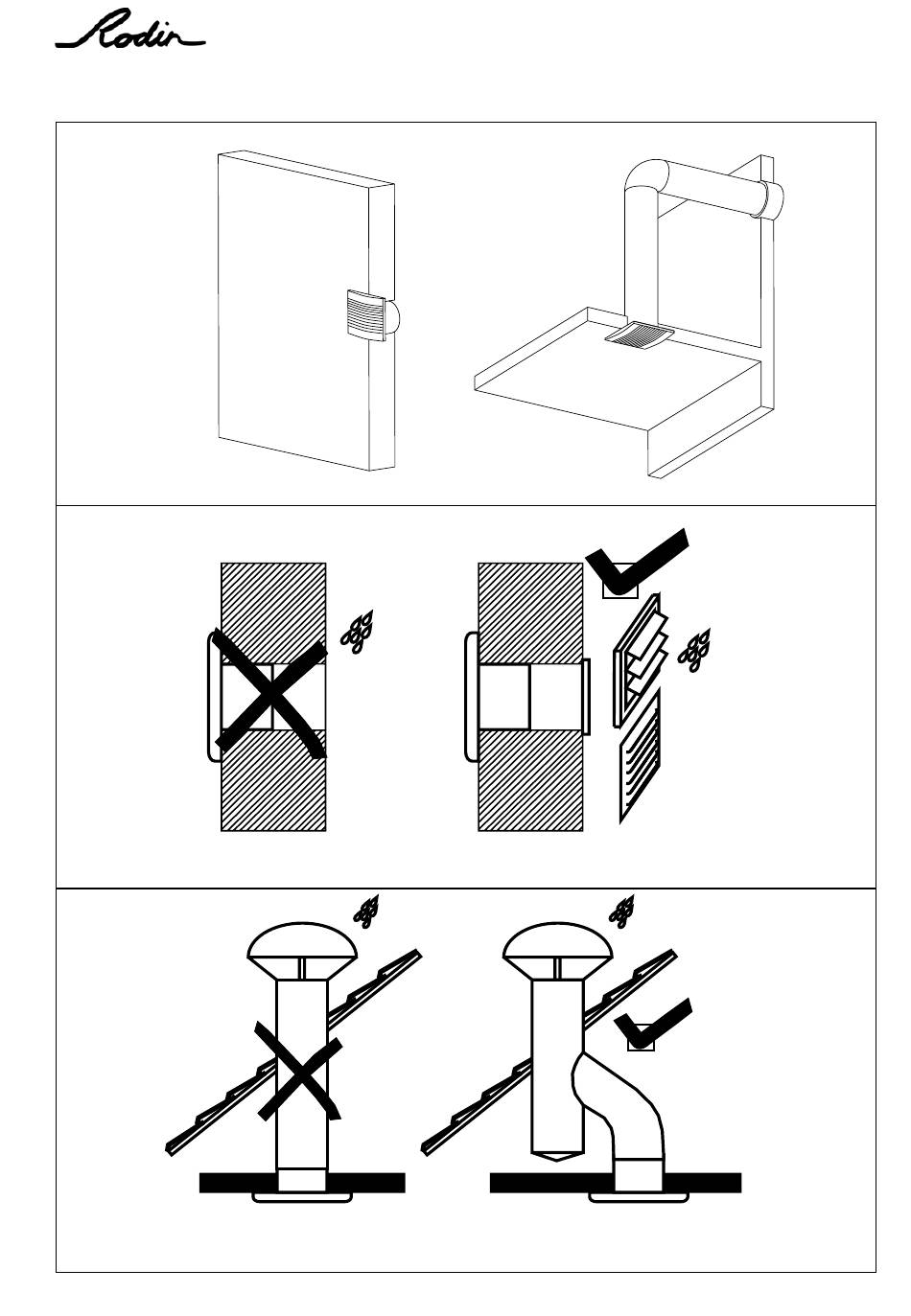 Rodin