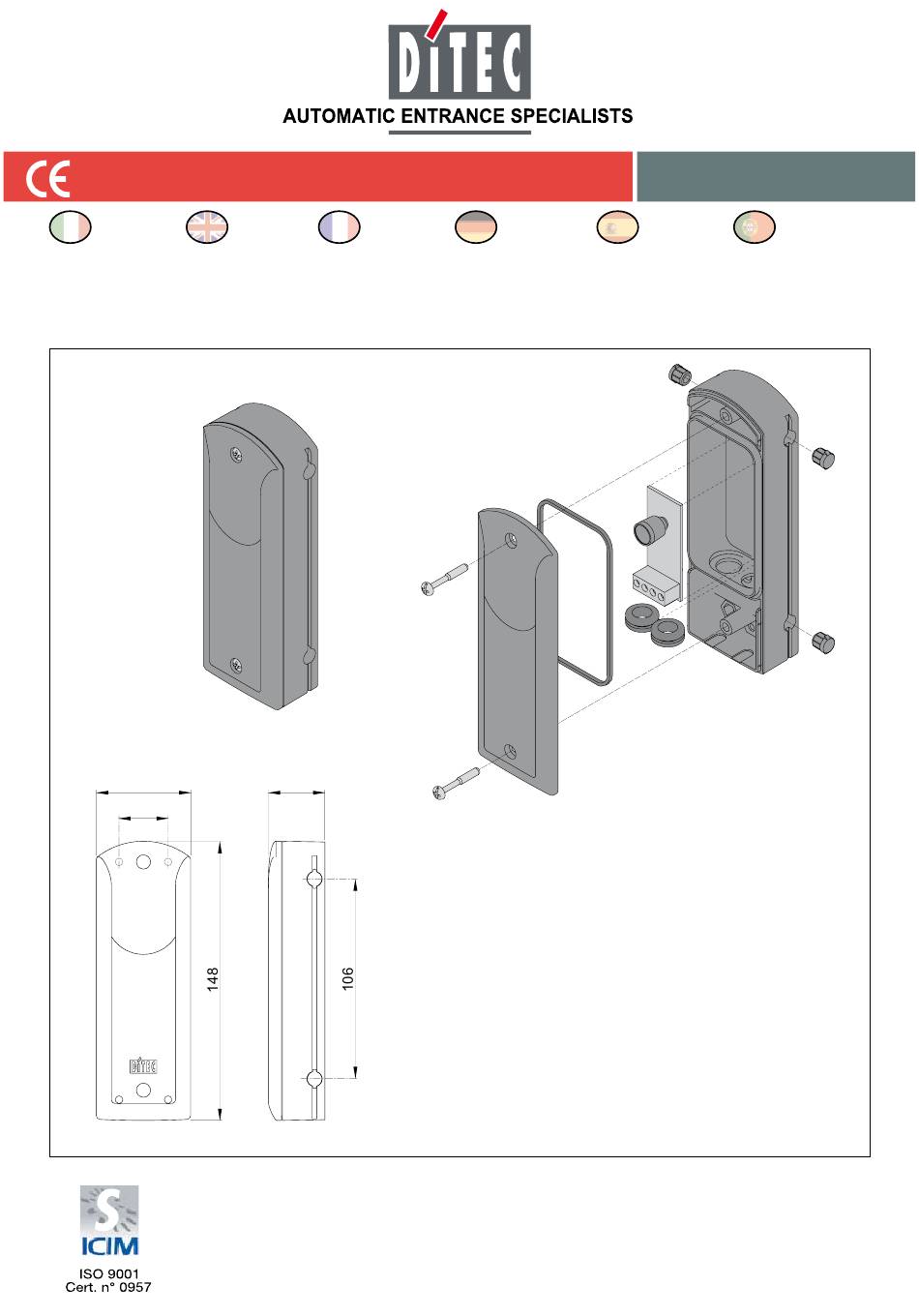 DITEC
AUTOMATIC ENTRANCE SPECIALISTS

CE

148

106

DITEC

ICIM
ISO 9001
Cert. n° 0957