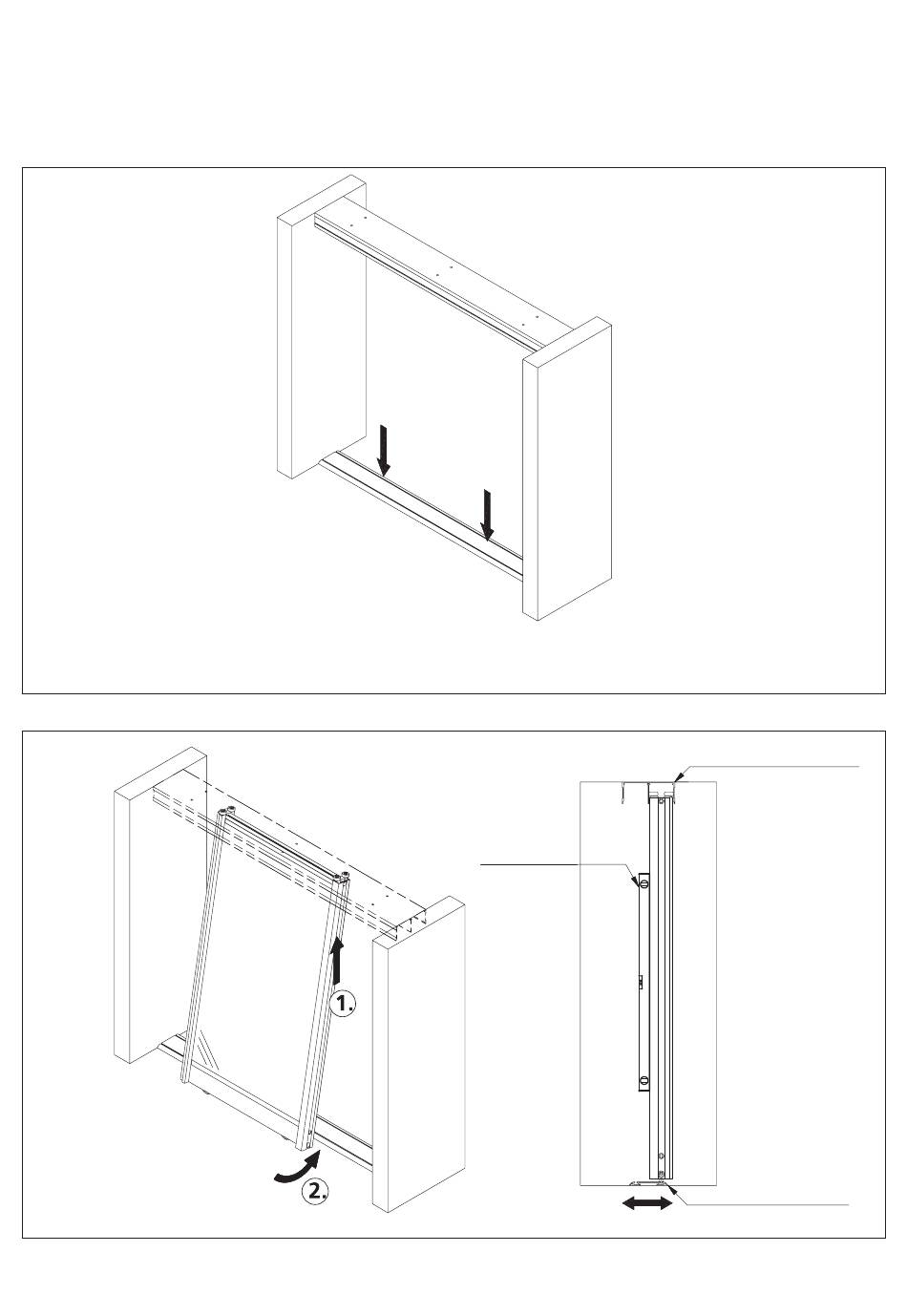 1.

2.