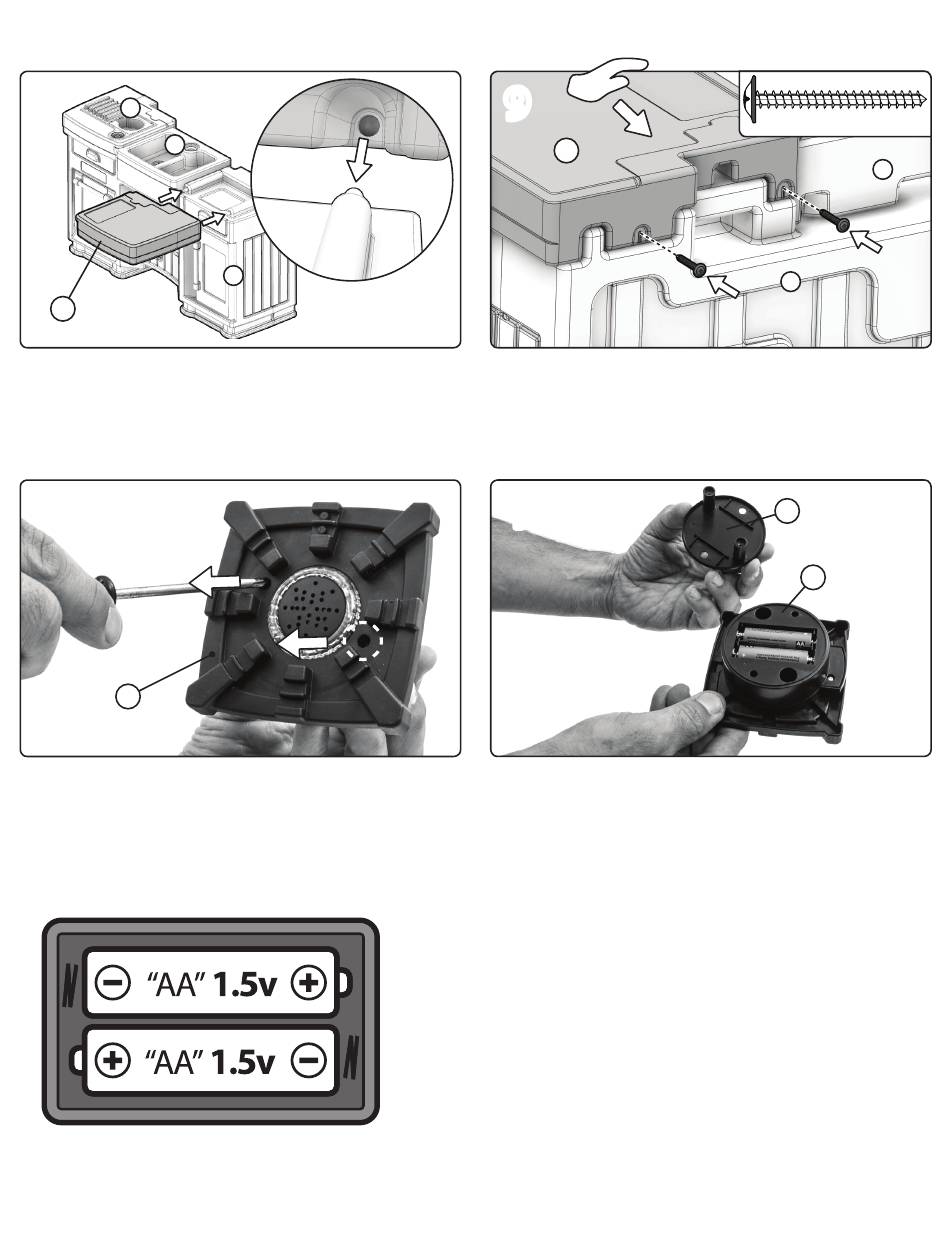 9

"AA" 1.5v

"AA" 1.5v