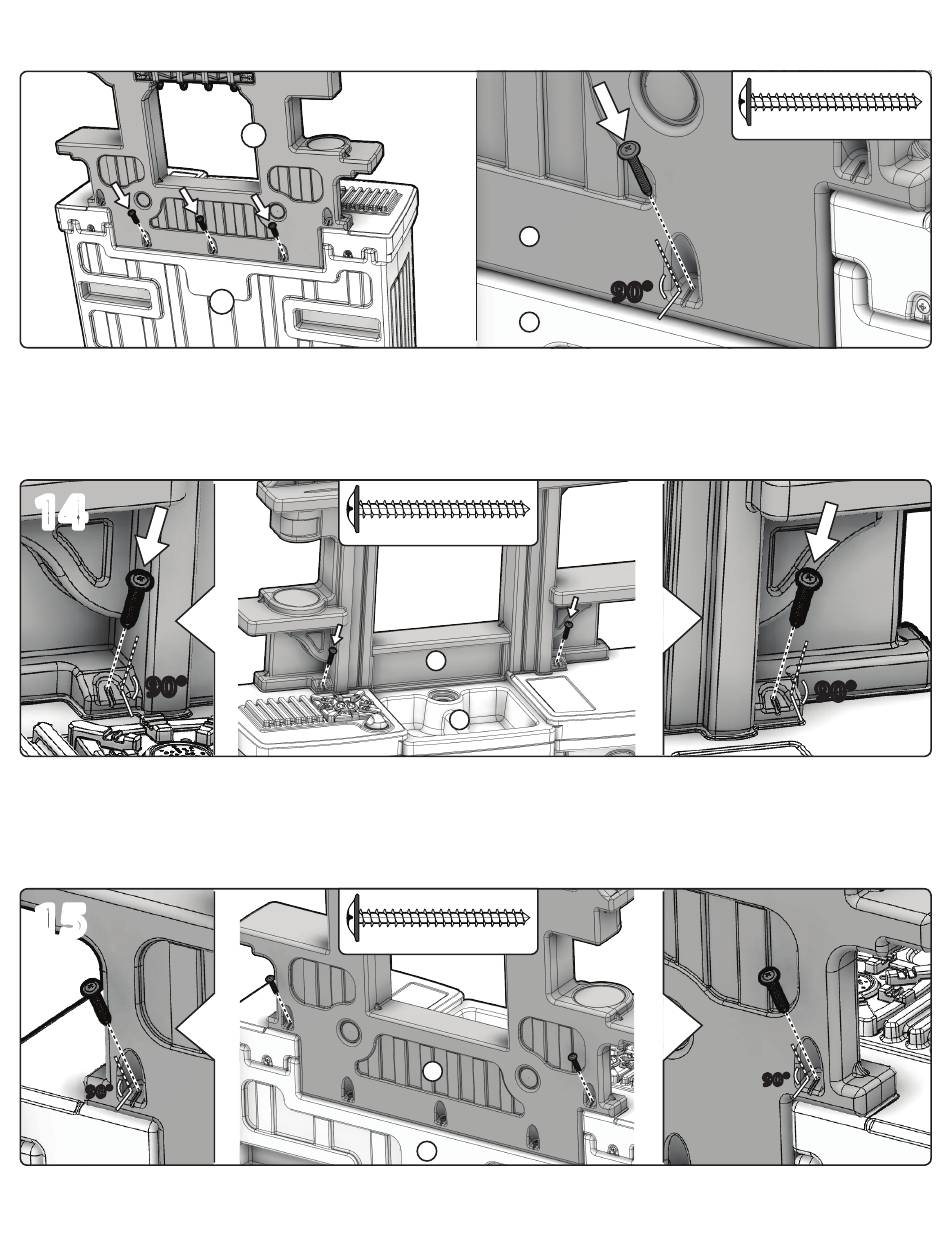 90°

14

90°

90°

15

90°

90°