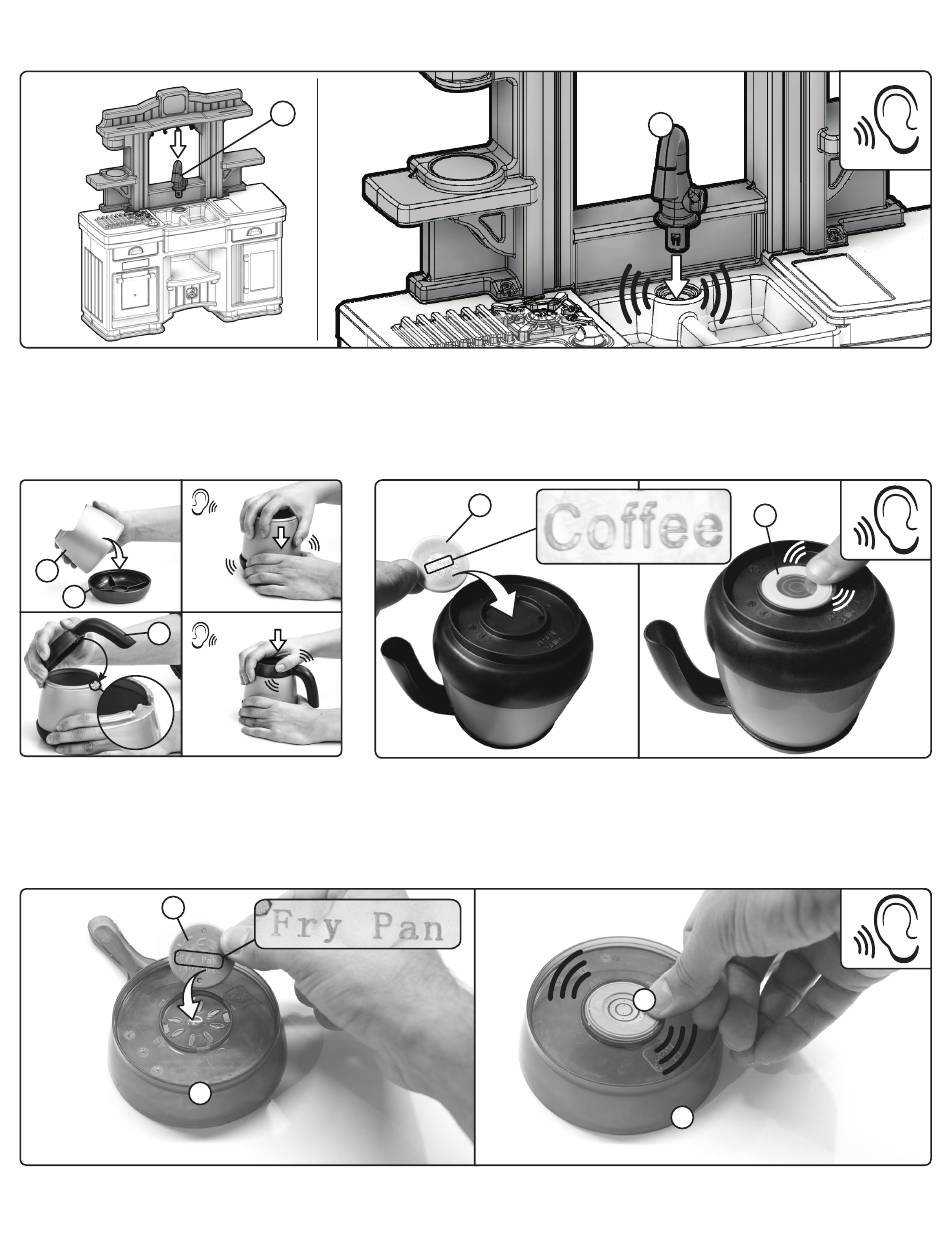 Coffee

Fry Pan