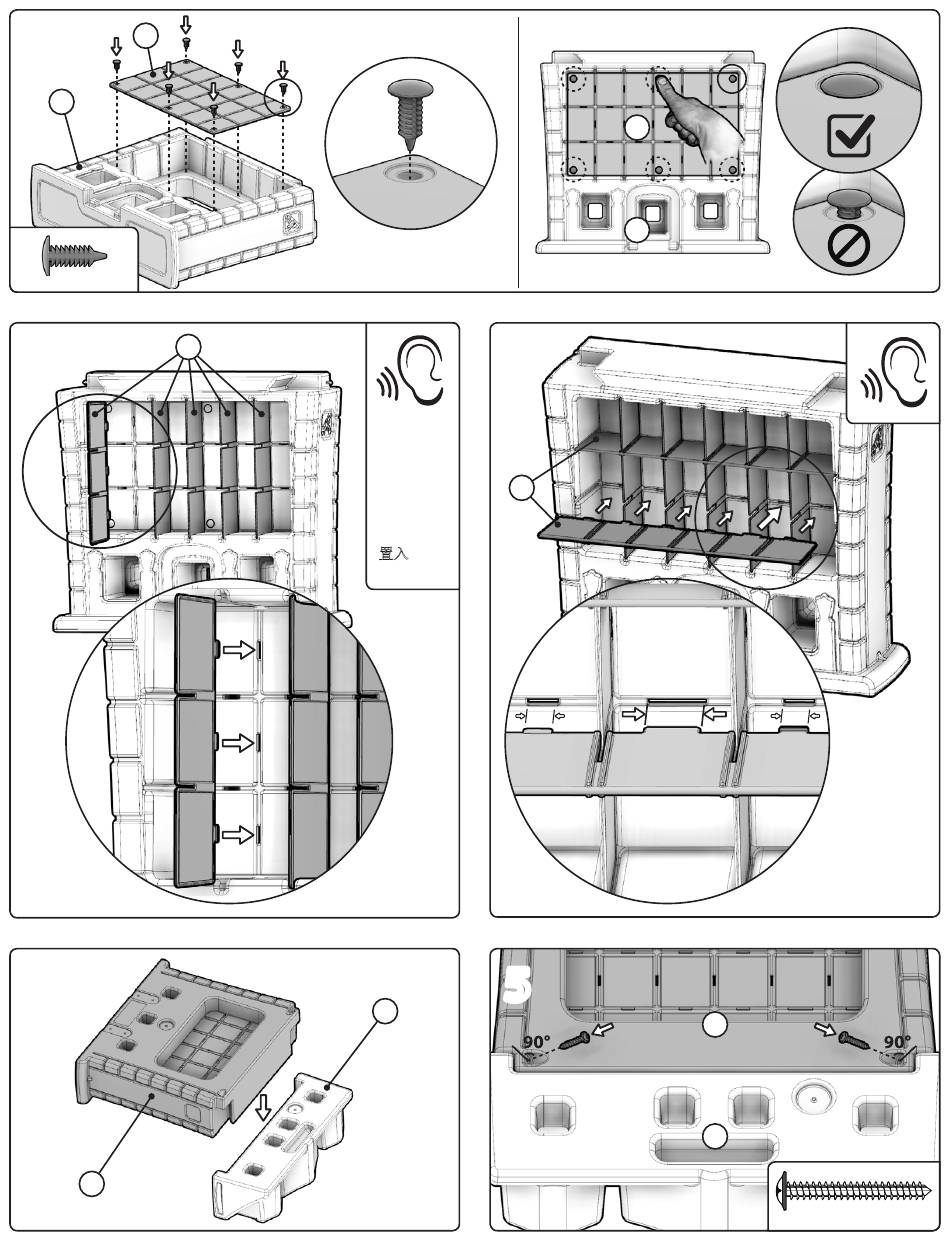 置入

5

90°

90°