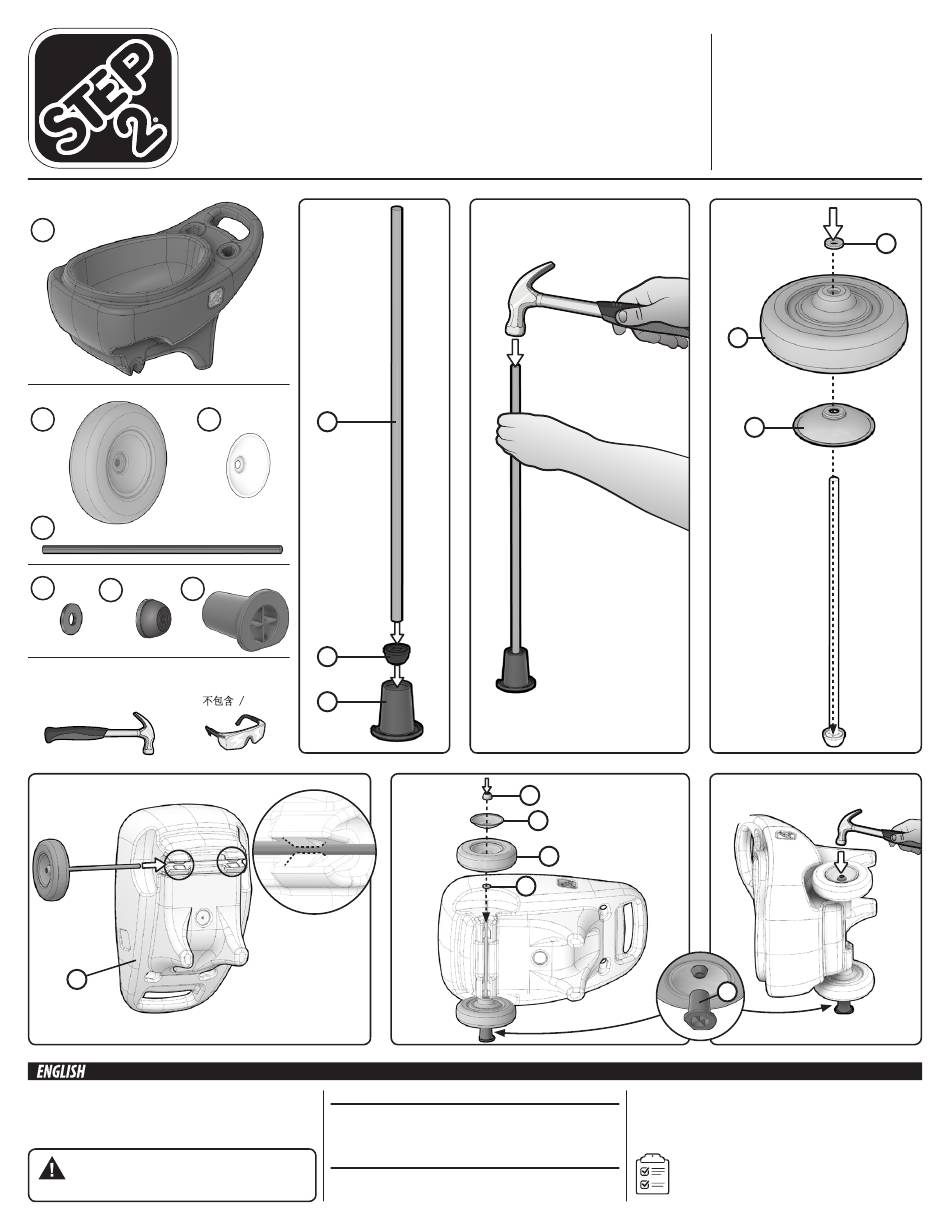 STEP 2

不包含 /

ENGLISH