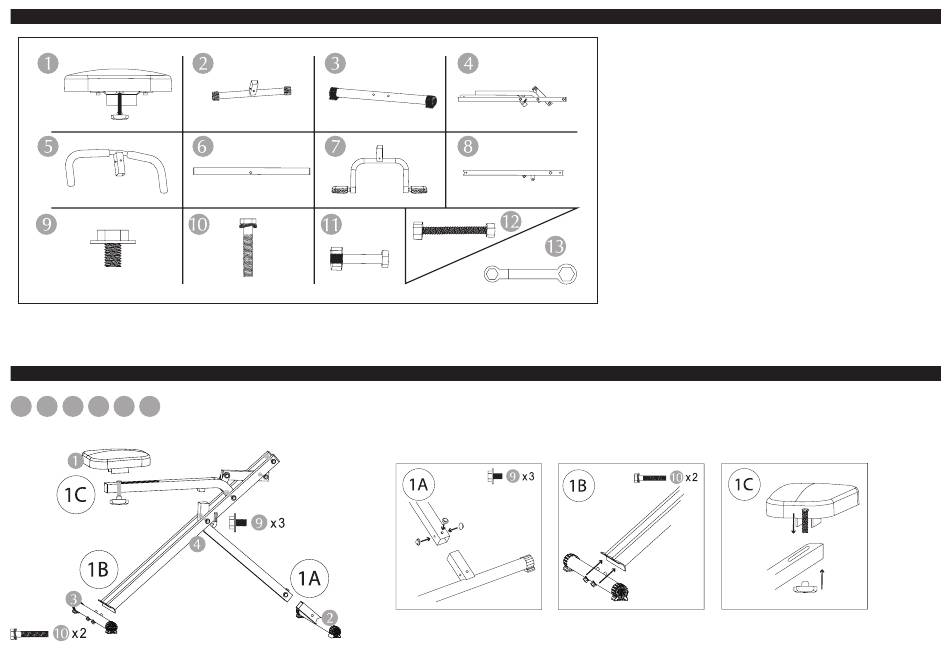 1 2 3 4
5 6 7 8
9 10 11 12
13

1
1C
9 x3
4
1B
1A
3
2
10 x2

1A
9 x3
1B
10 x2
1C