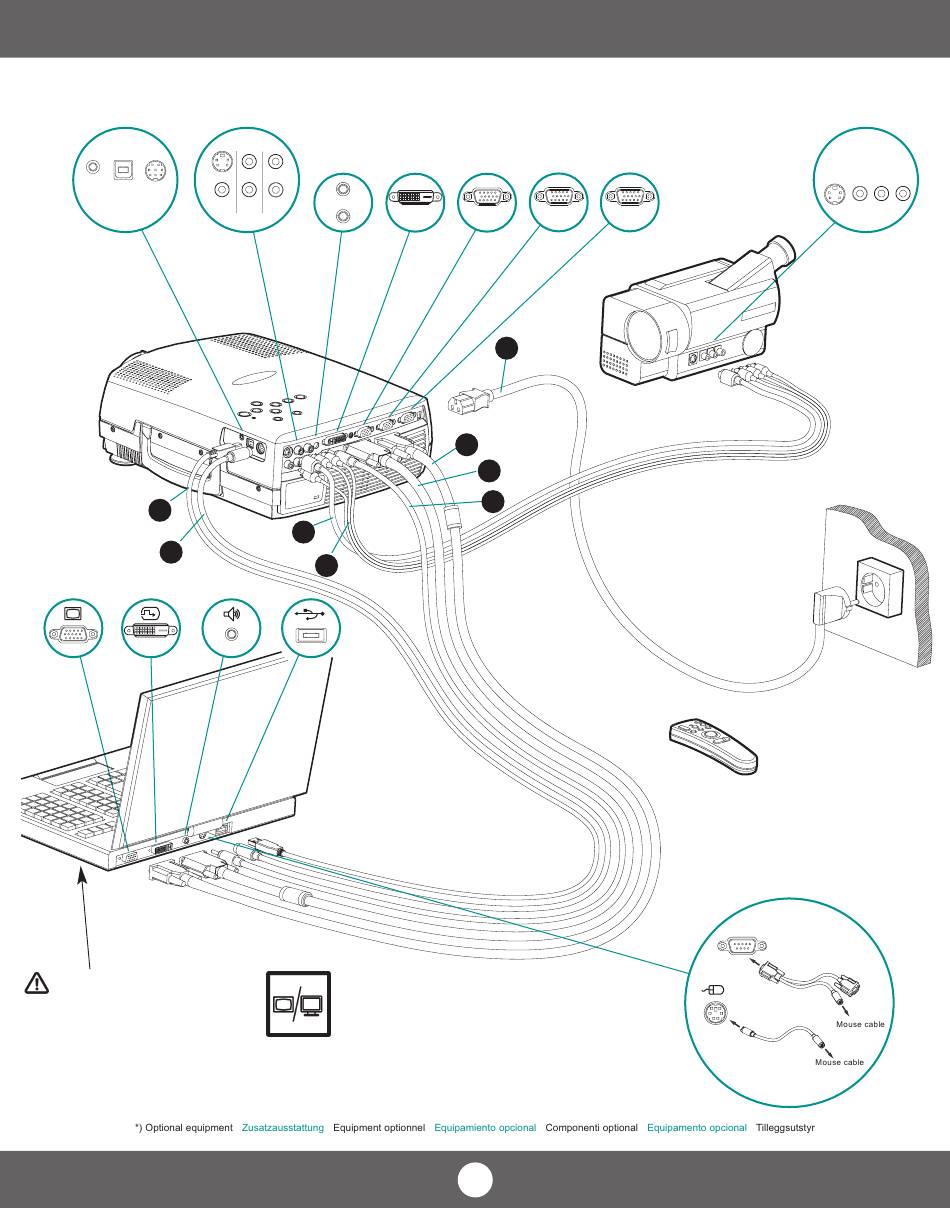 Mouse cable

Mouse cable

*) Optional equipment Zusatzausstattung Equipment optionnel Equipamiento opcional Componenti optional Equipamento opcional Tilleggsutstyr