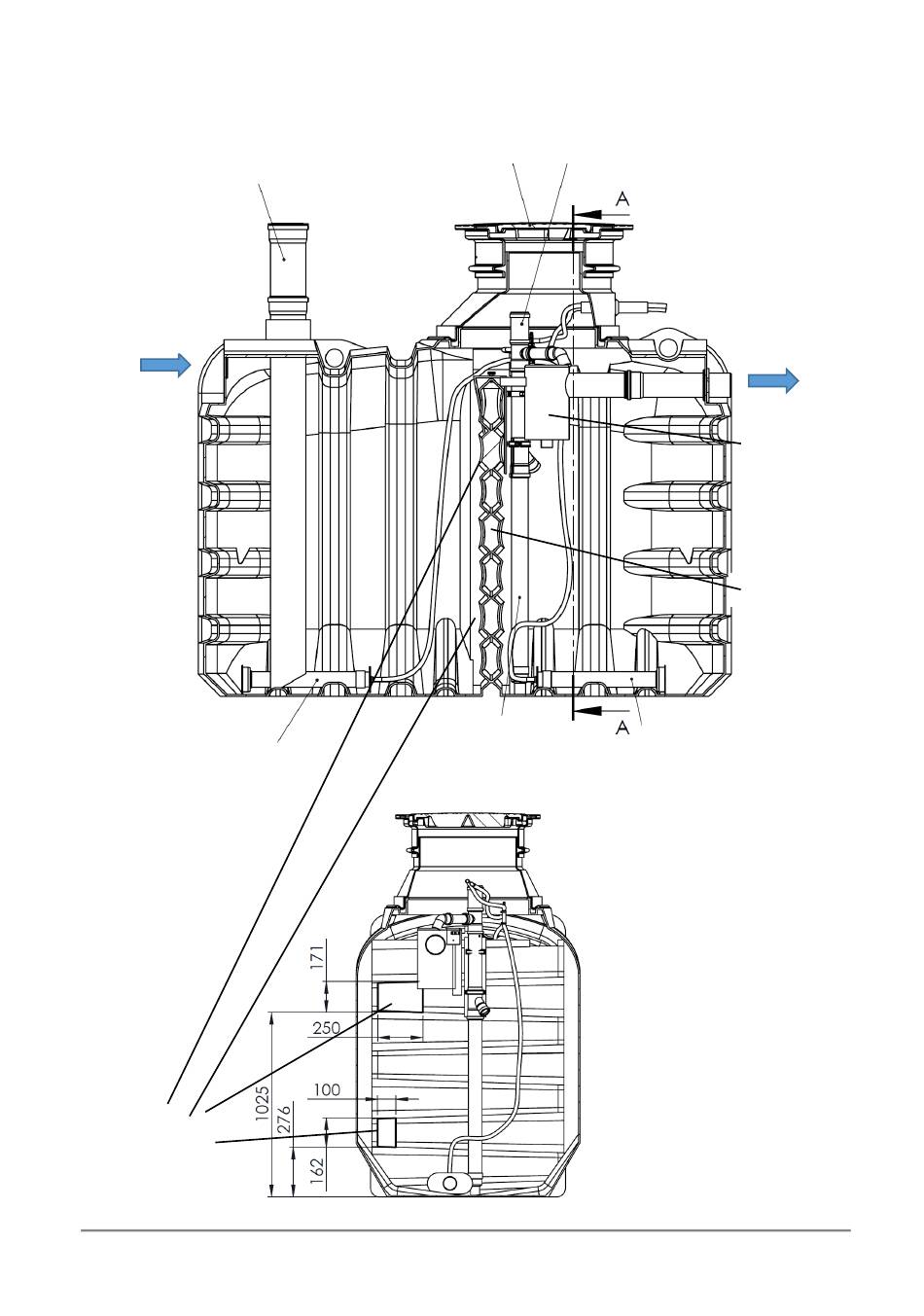 A

A

171

250

1025

100

276

162