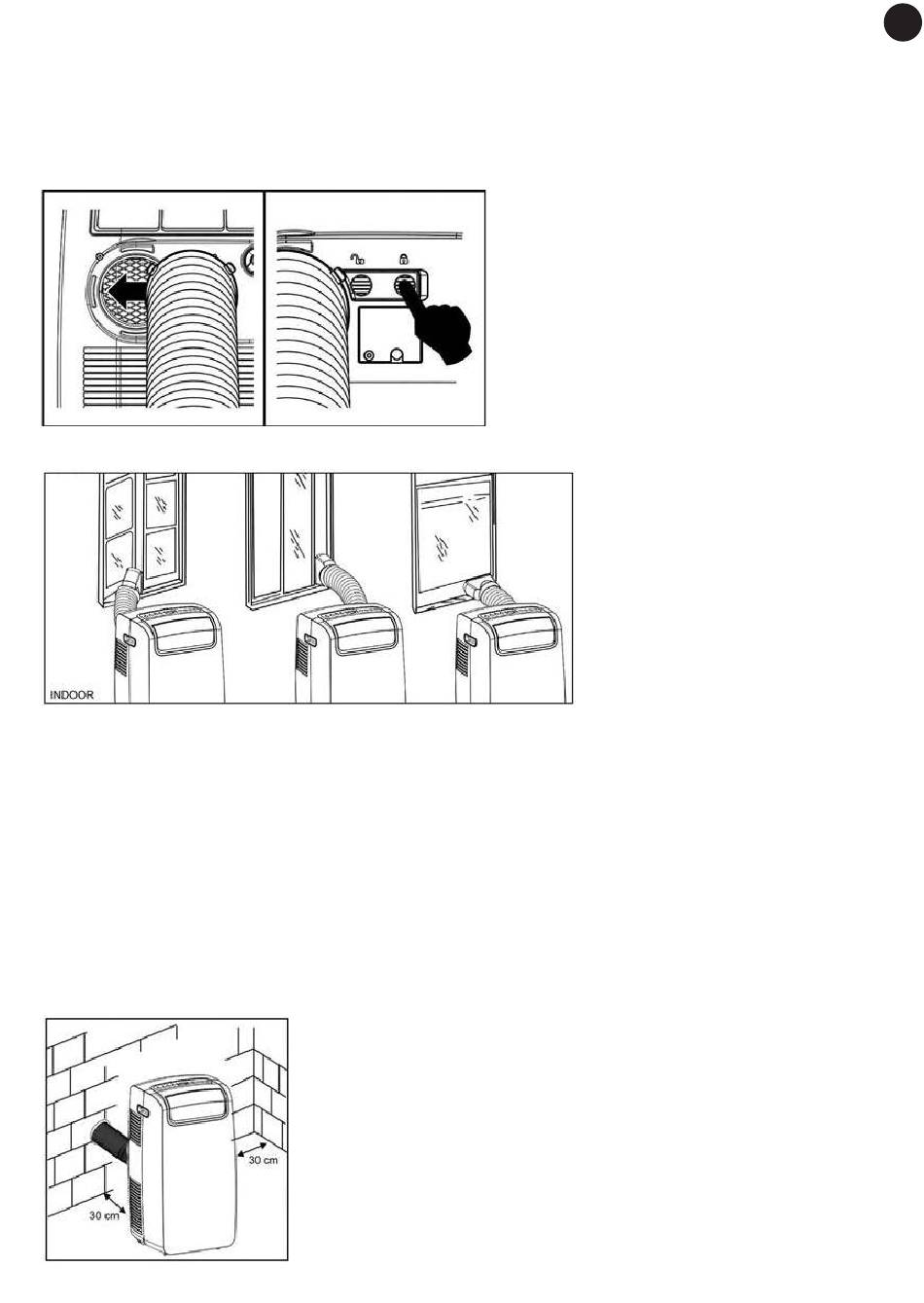 INDOOR

30 cm

30 cm