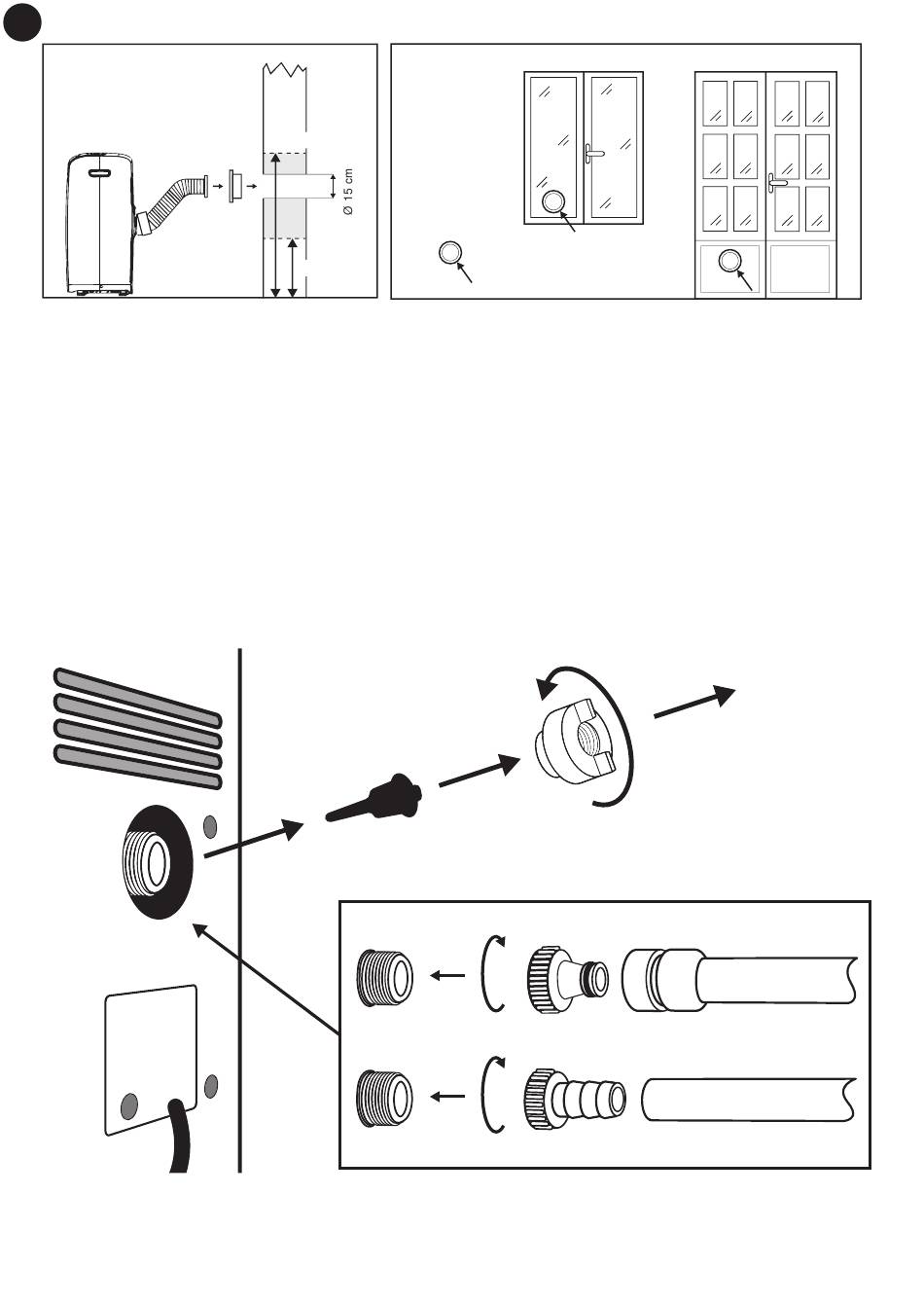 Ø 15 cm