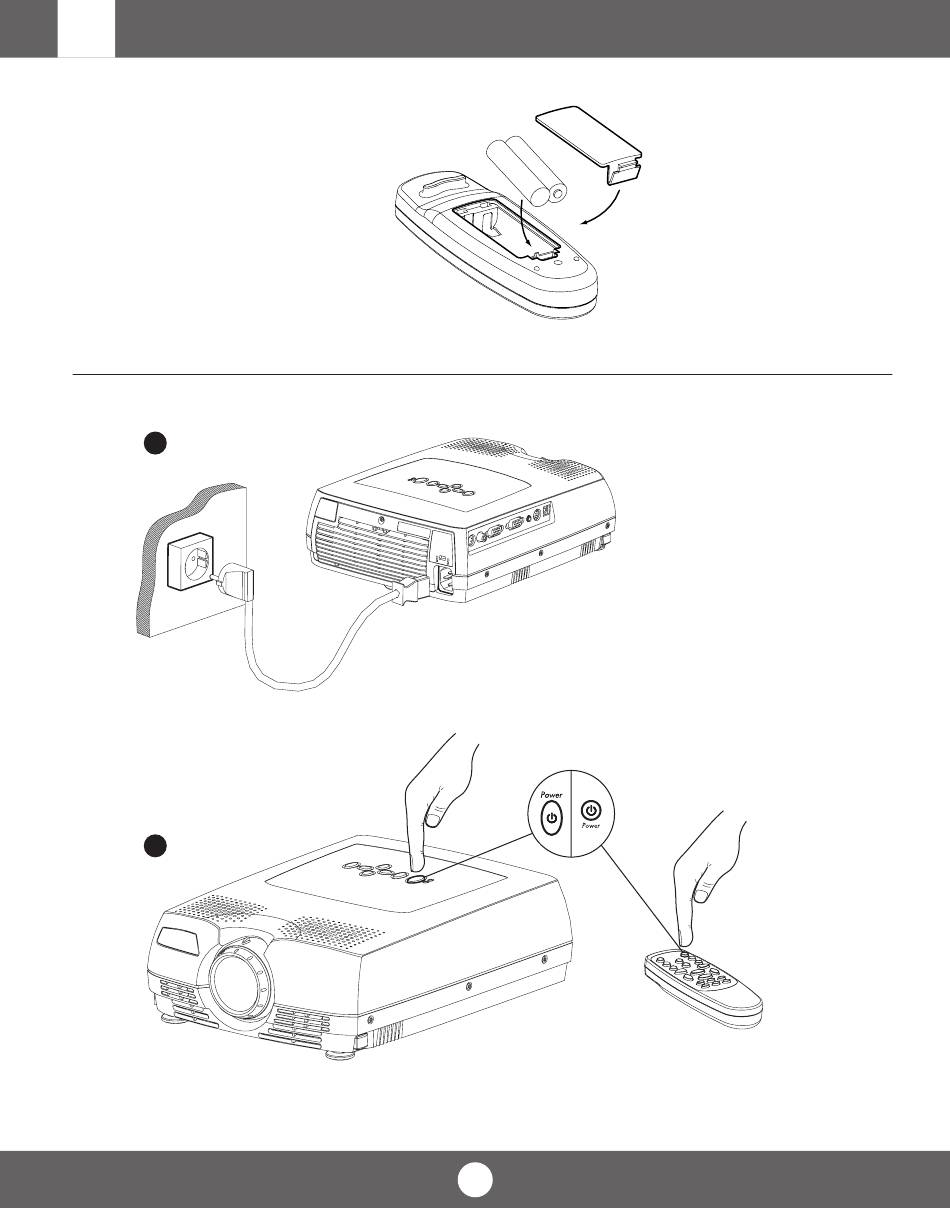 Power

Power