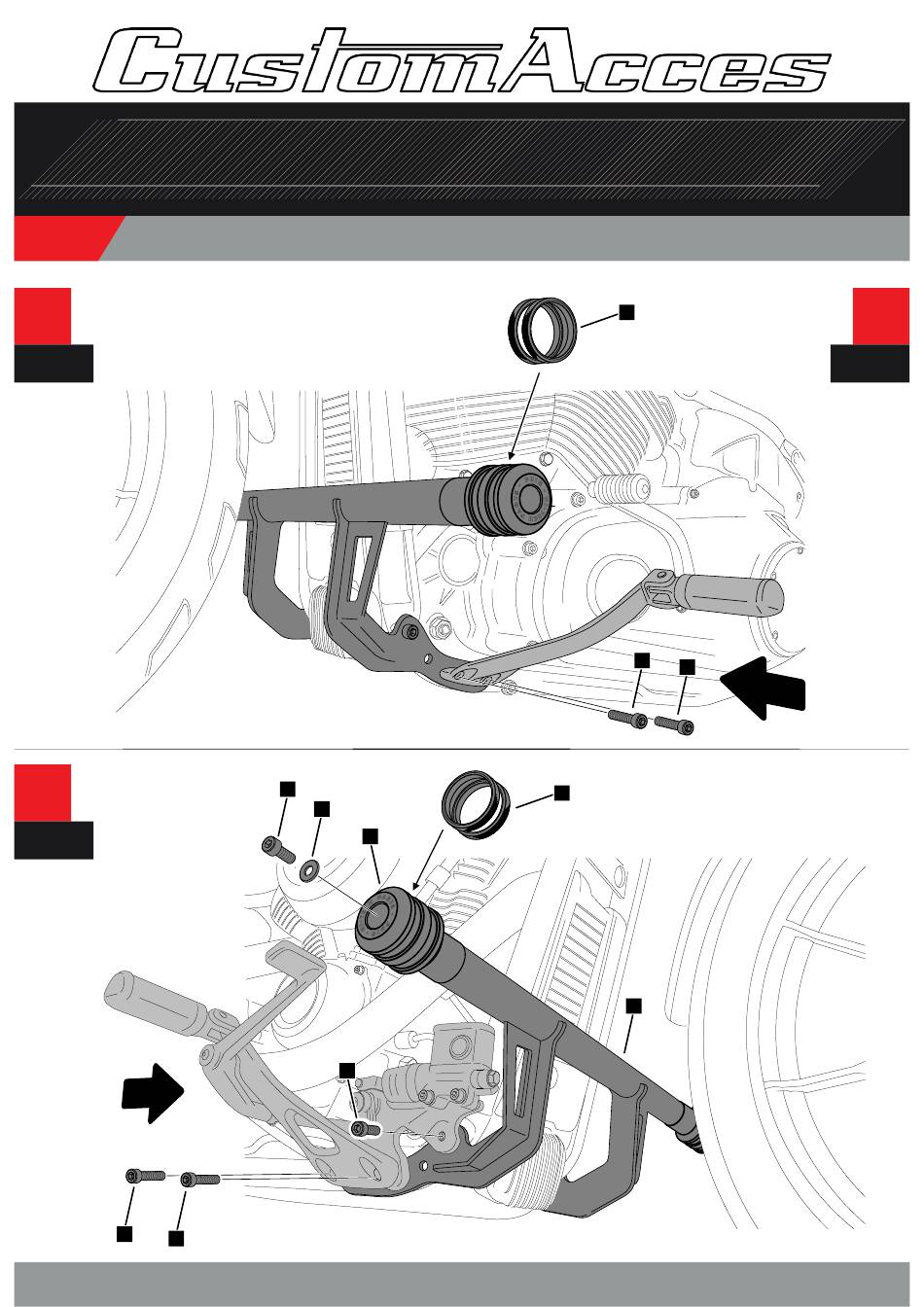 CustomAcces