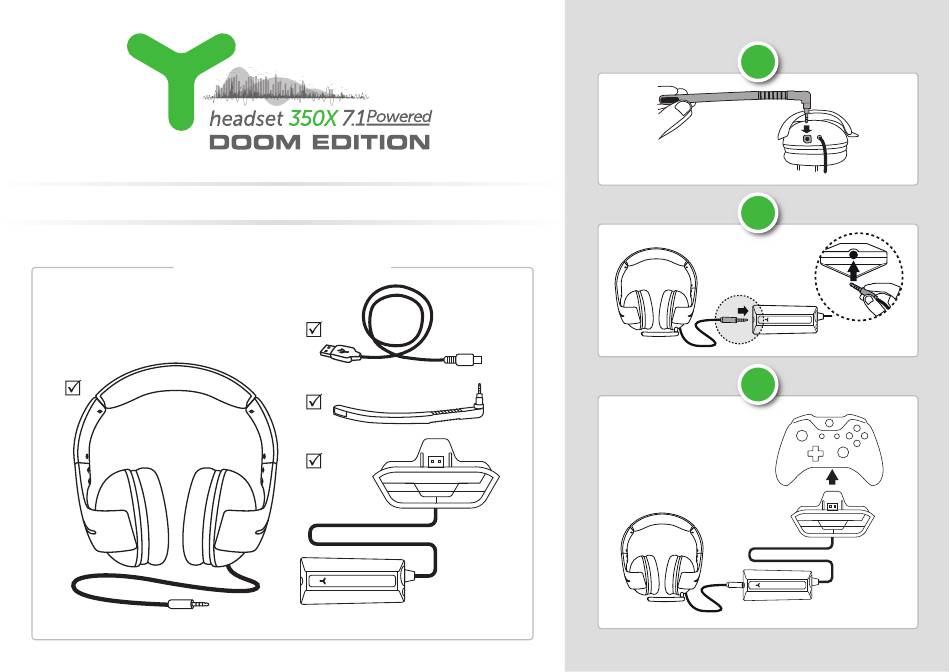 headset 350X 7.1 Powered
DOOM EDITION