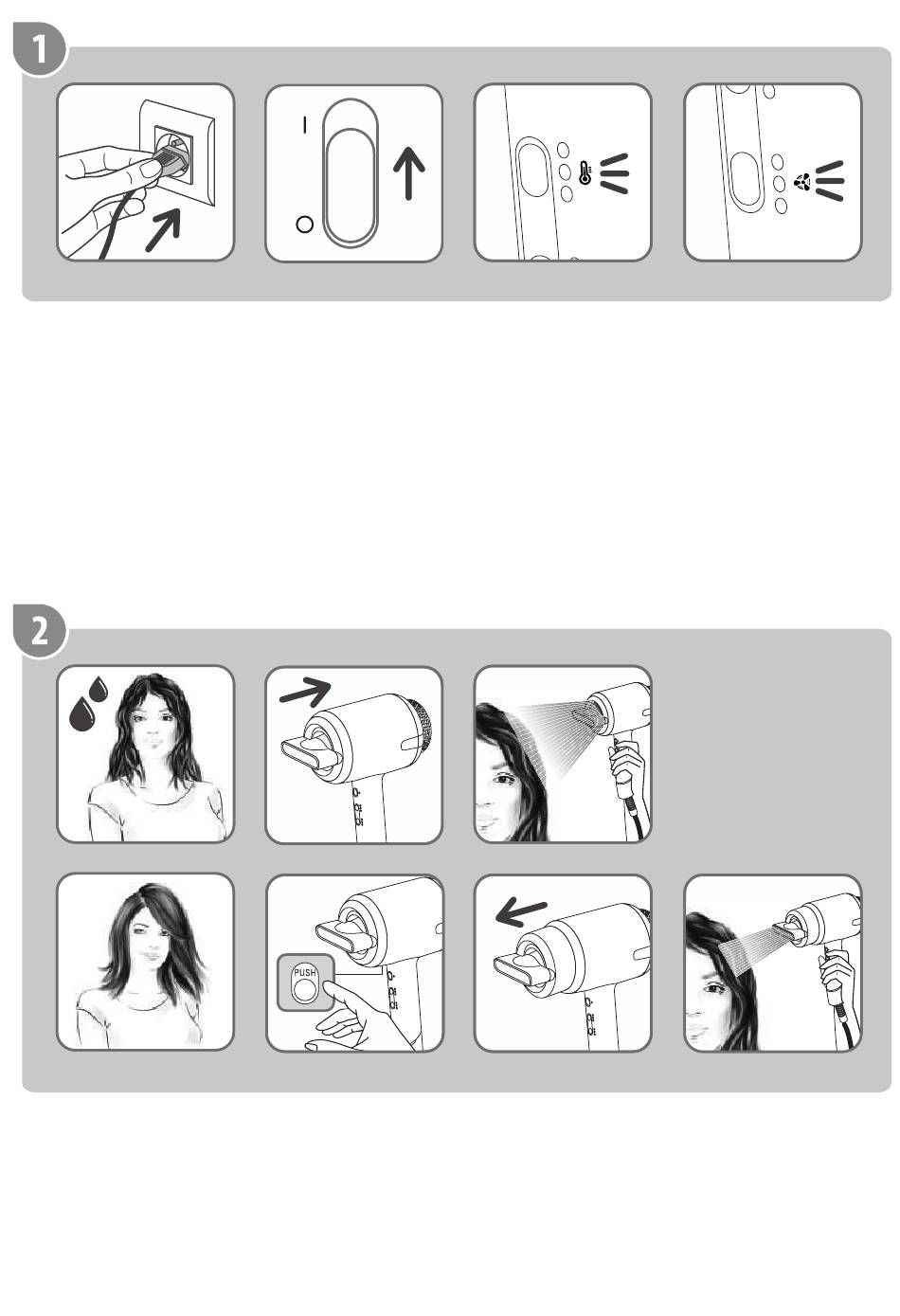 1

I

O

2

PUSH