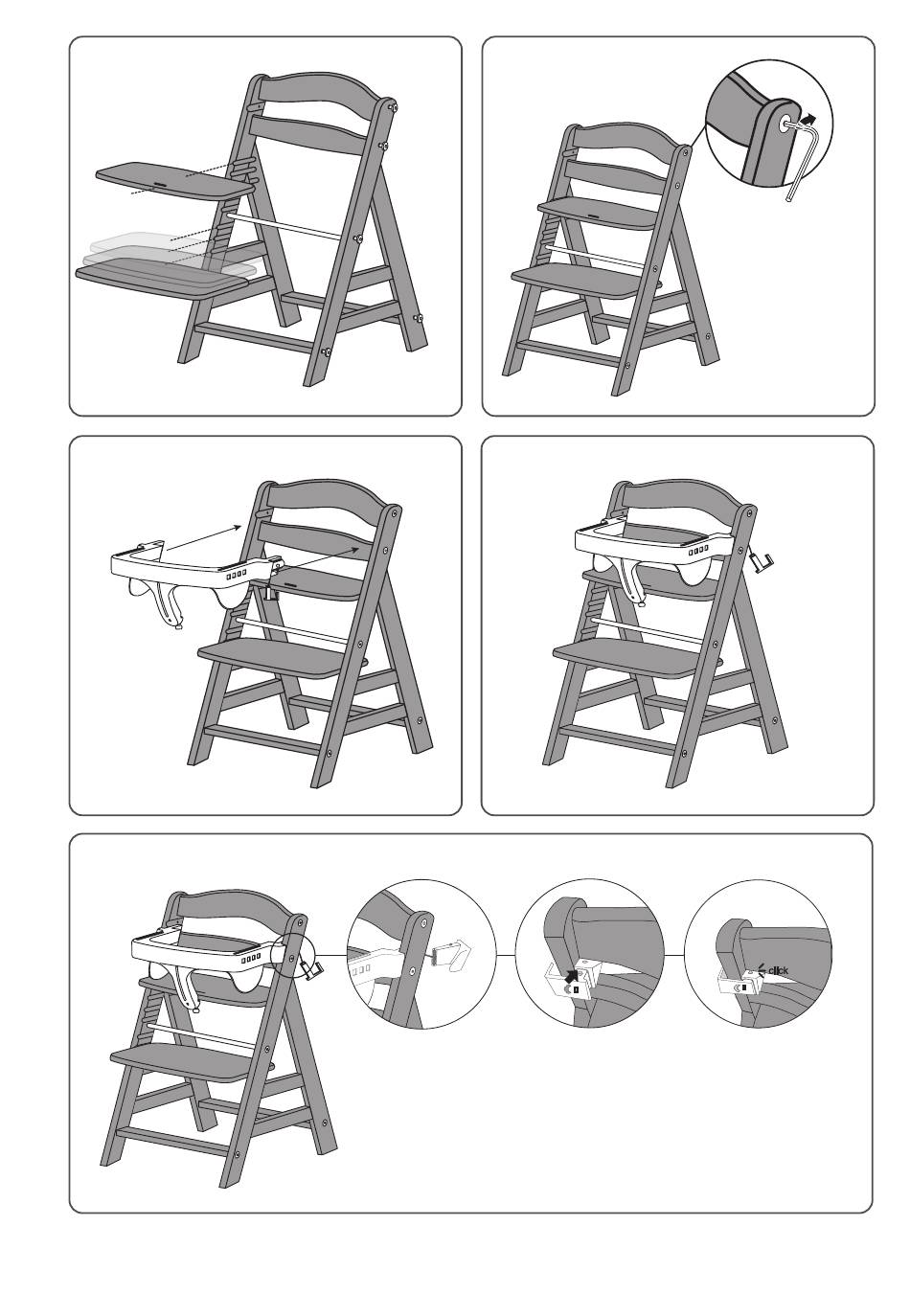 click