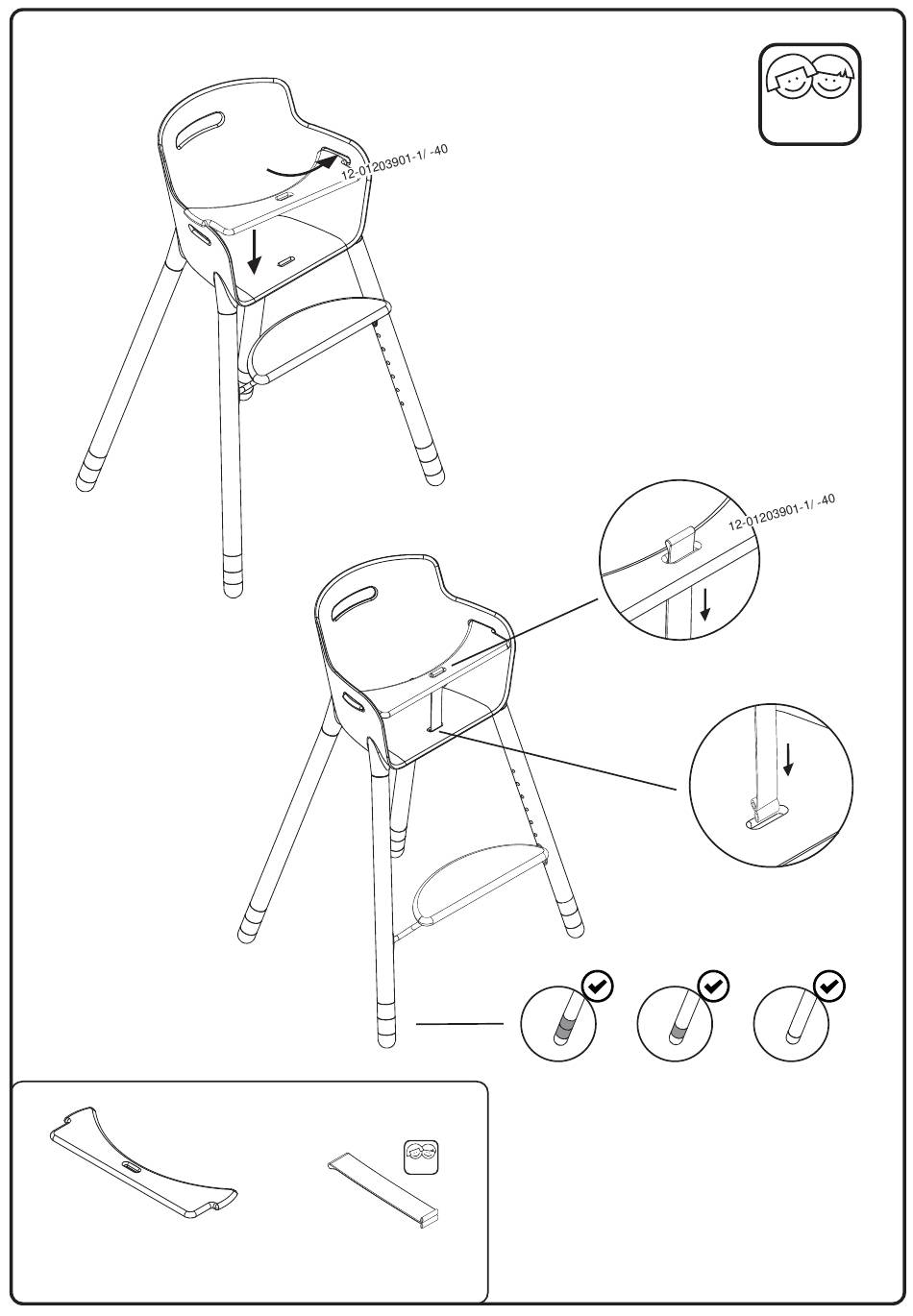 12-01203901-1/ -40

12-01203901-1/ -40