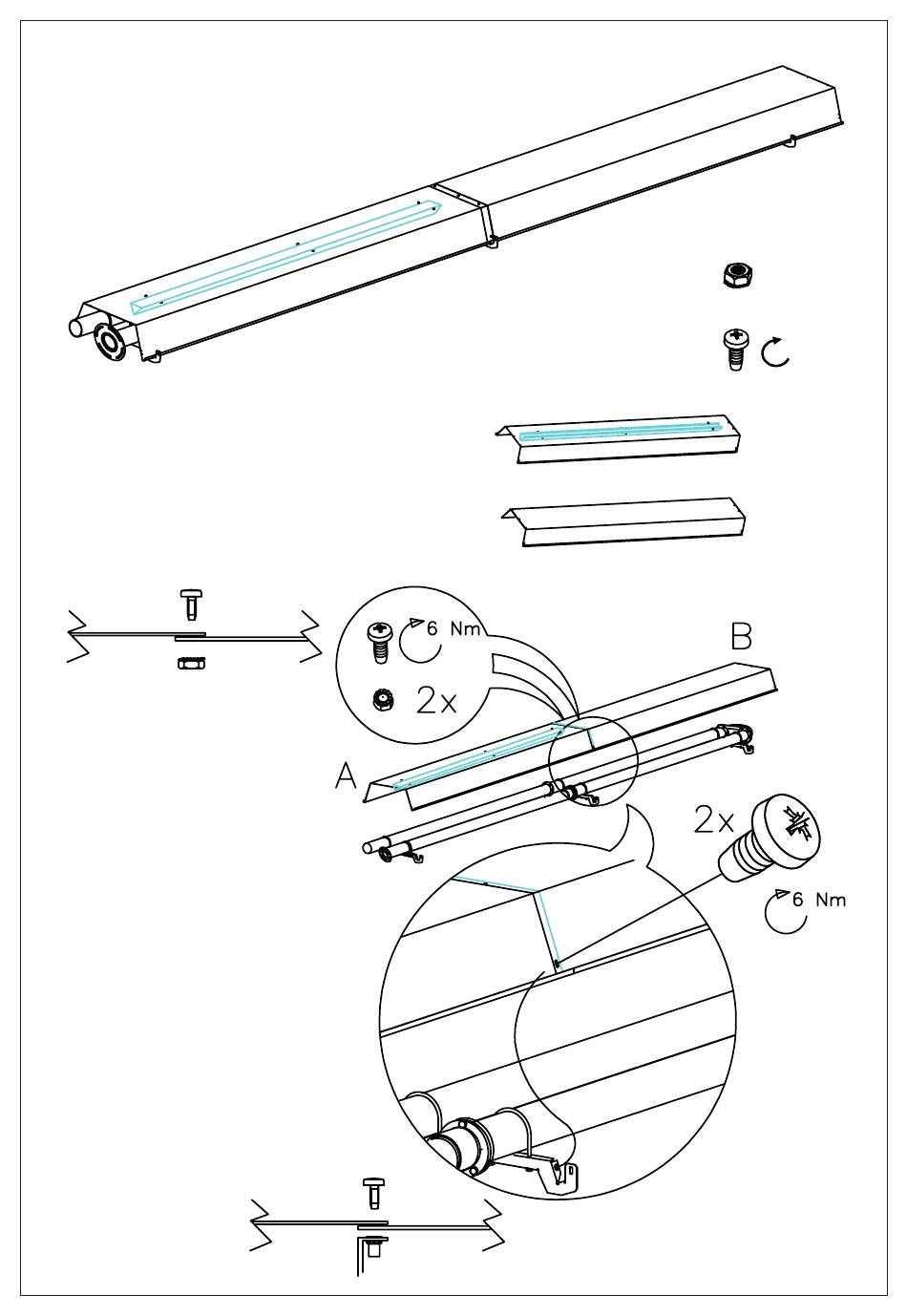 6 Nm
2x
B
A
2x
6 Nm