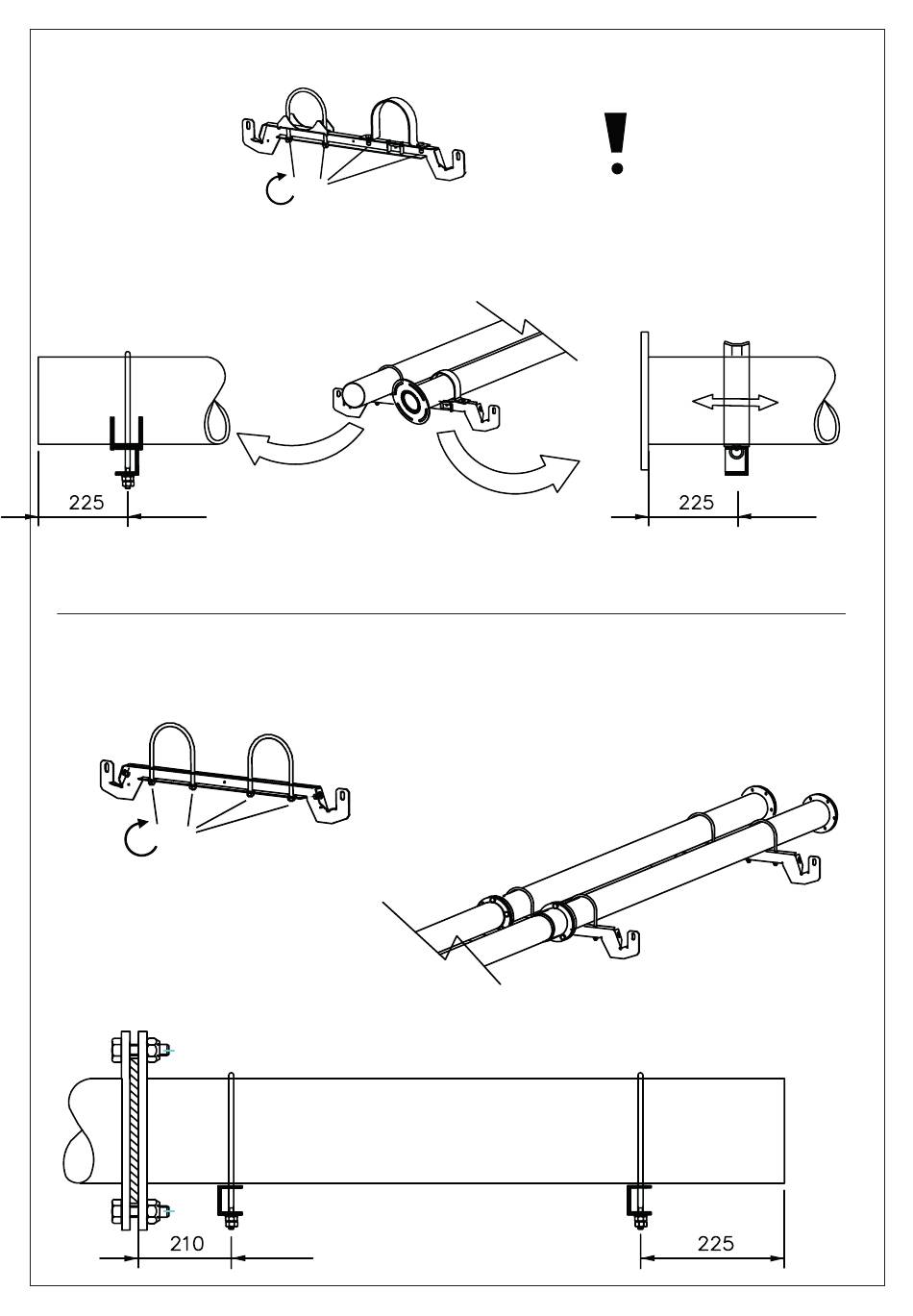 !

225

225

210

225