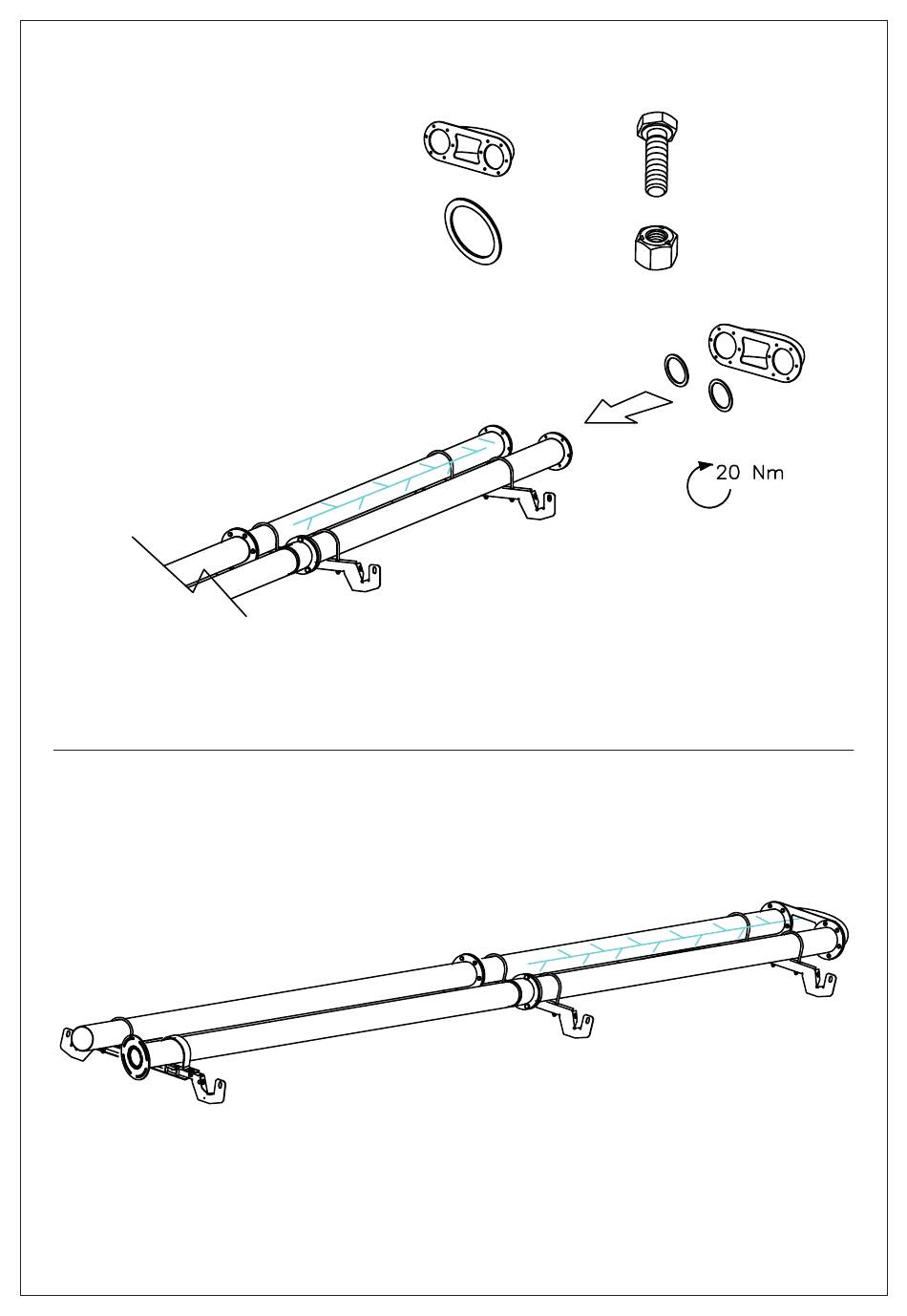 20 Nm