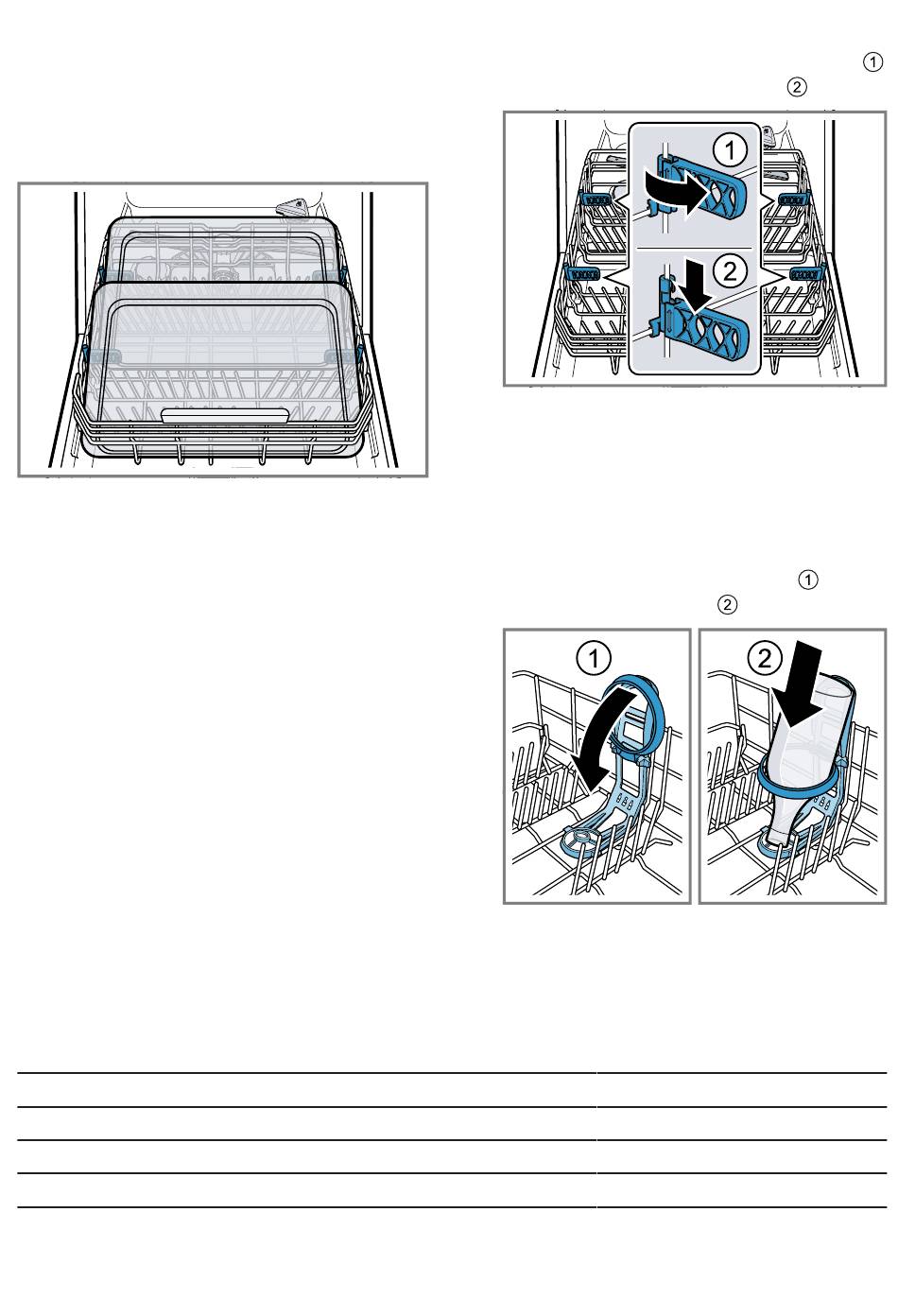 ①
②

①
②

①
②

①
②