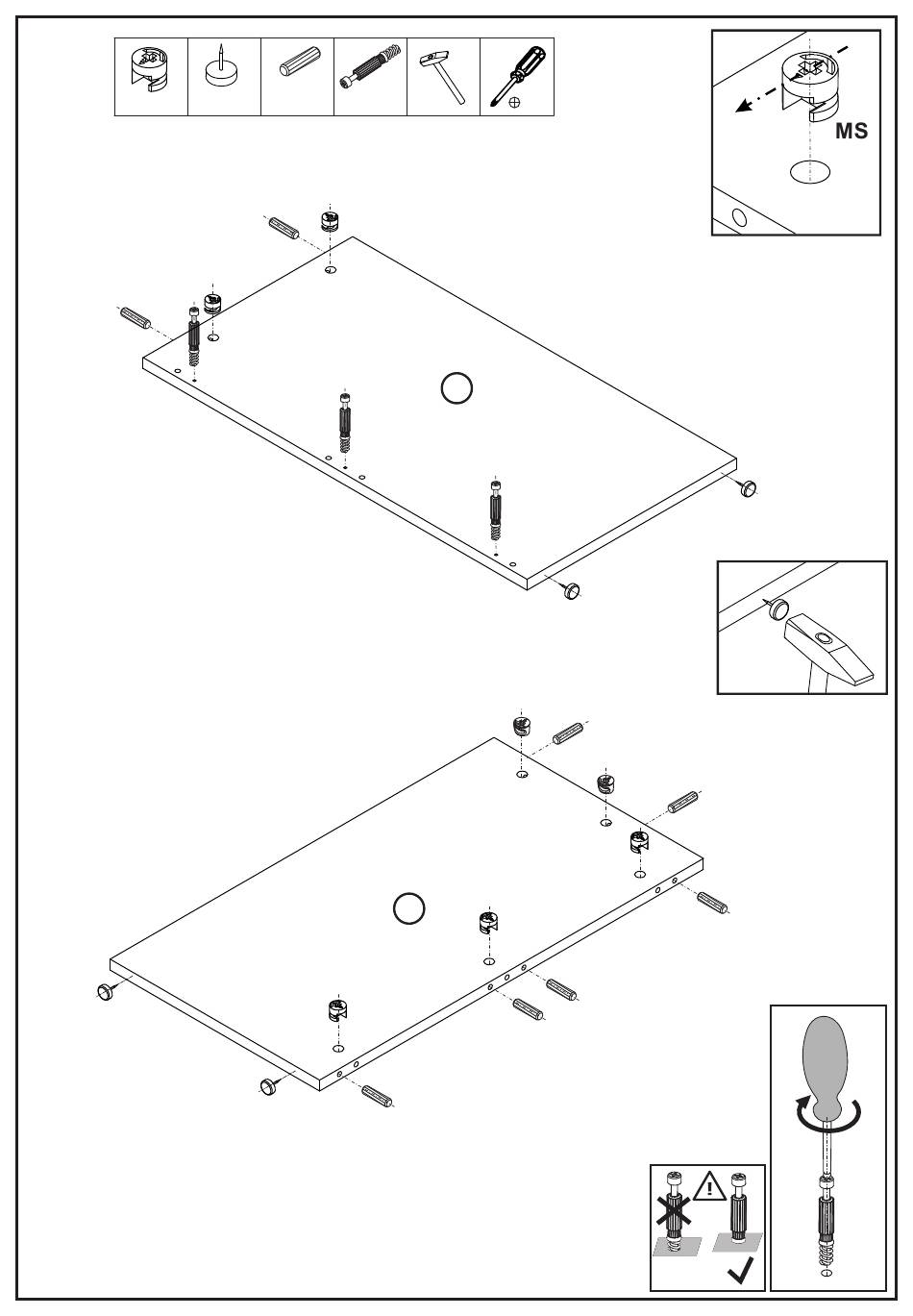 MS