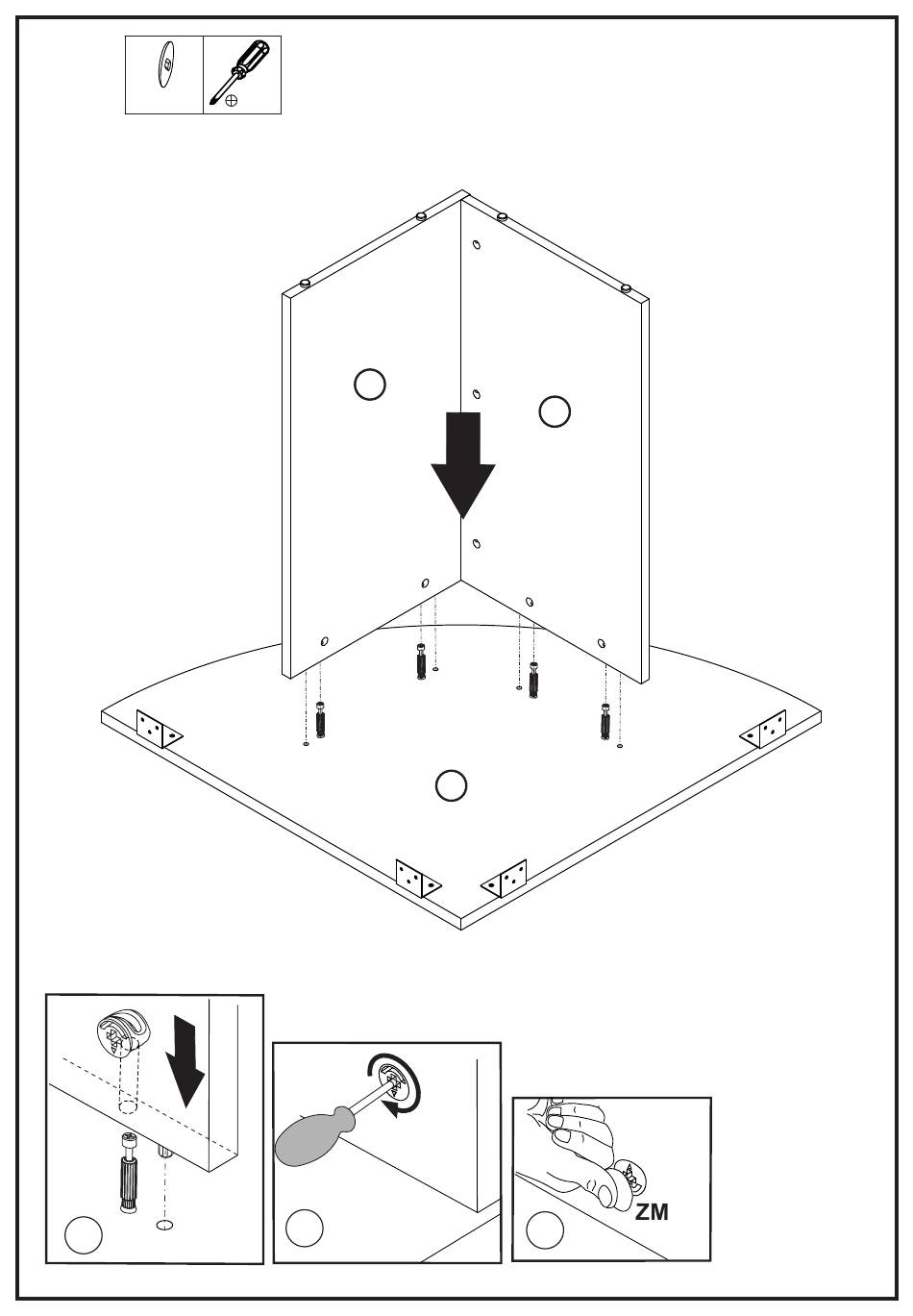 ZM