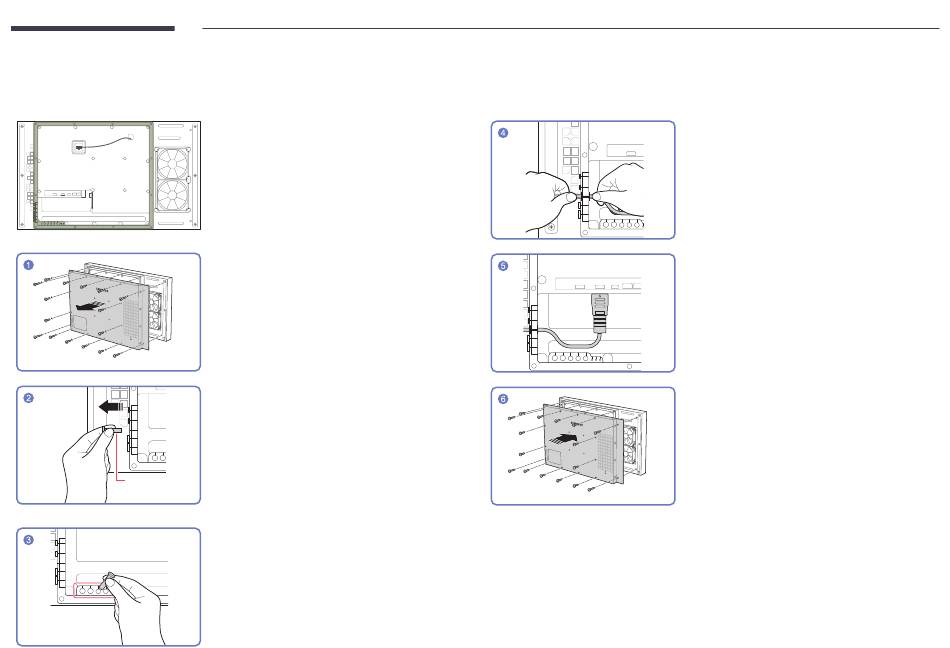 1

2

3

4

5

6