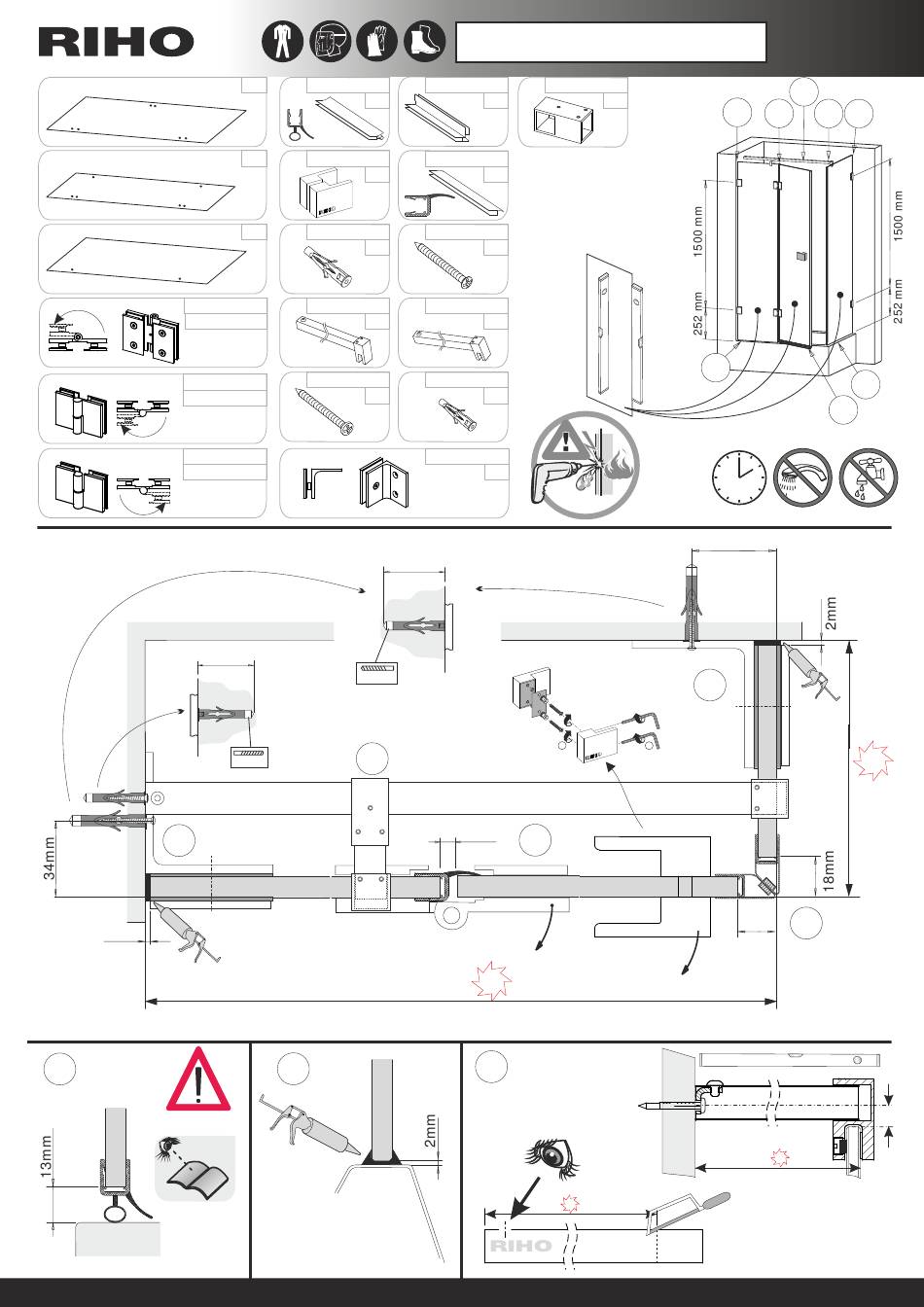 RIHO

1500 mm
252 mm
1500 mm
252 mm

2mm
34mm
18mm

13mm
2mm

RIHO