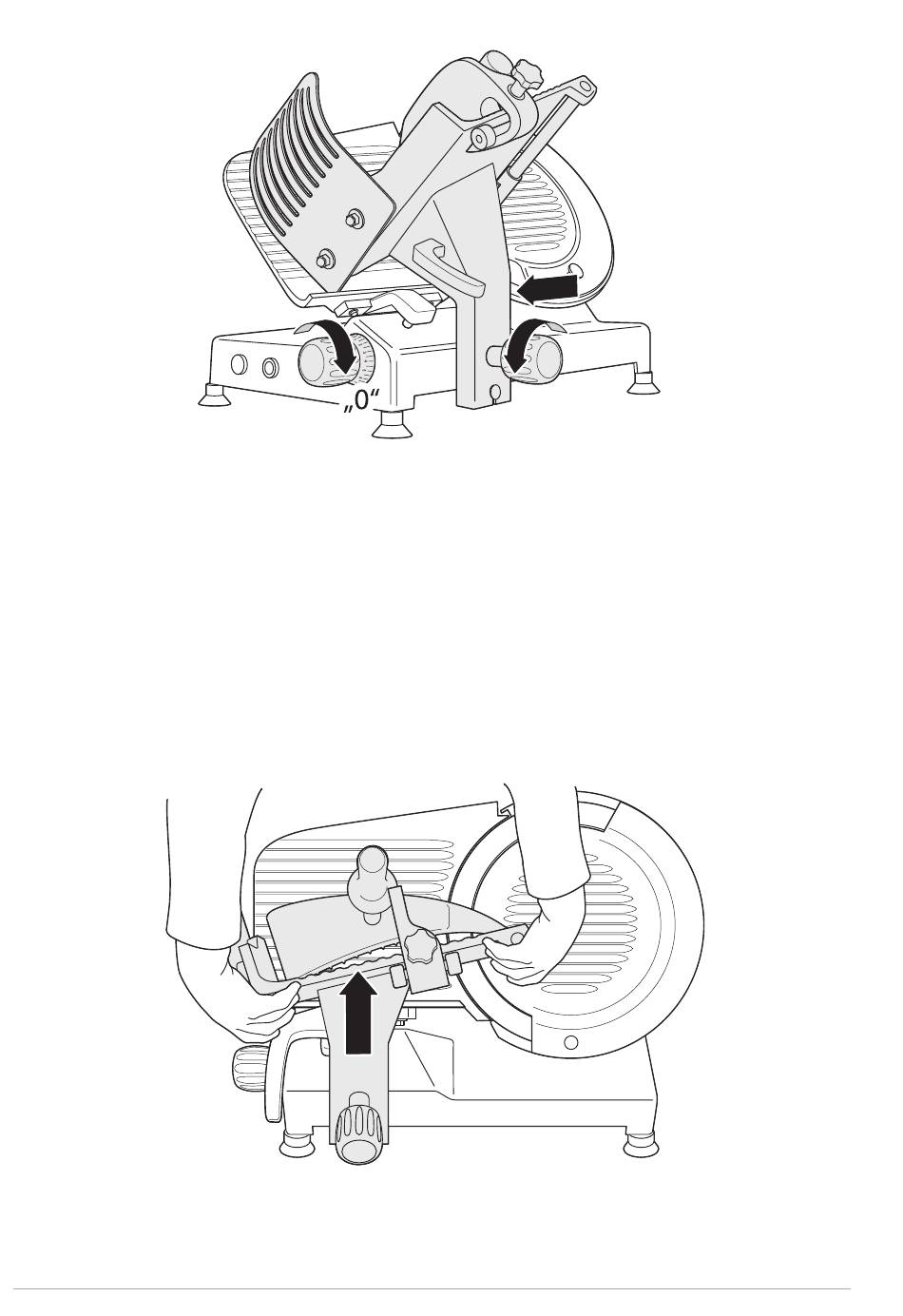 „0“