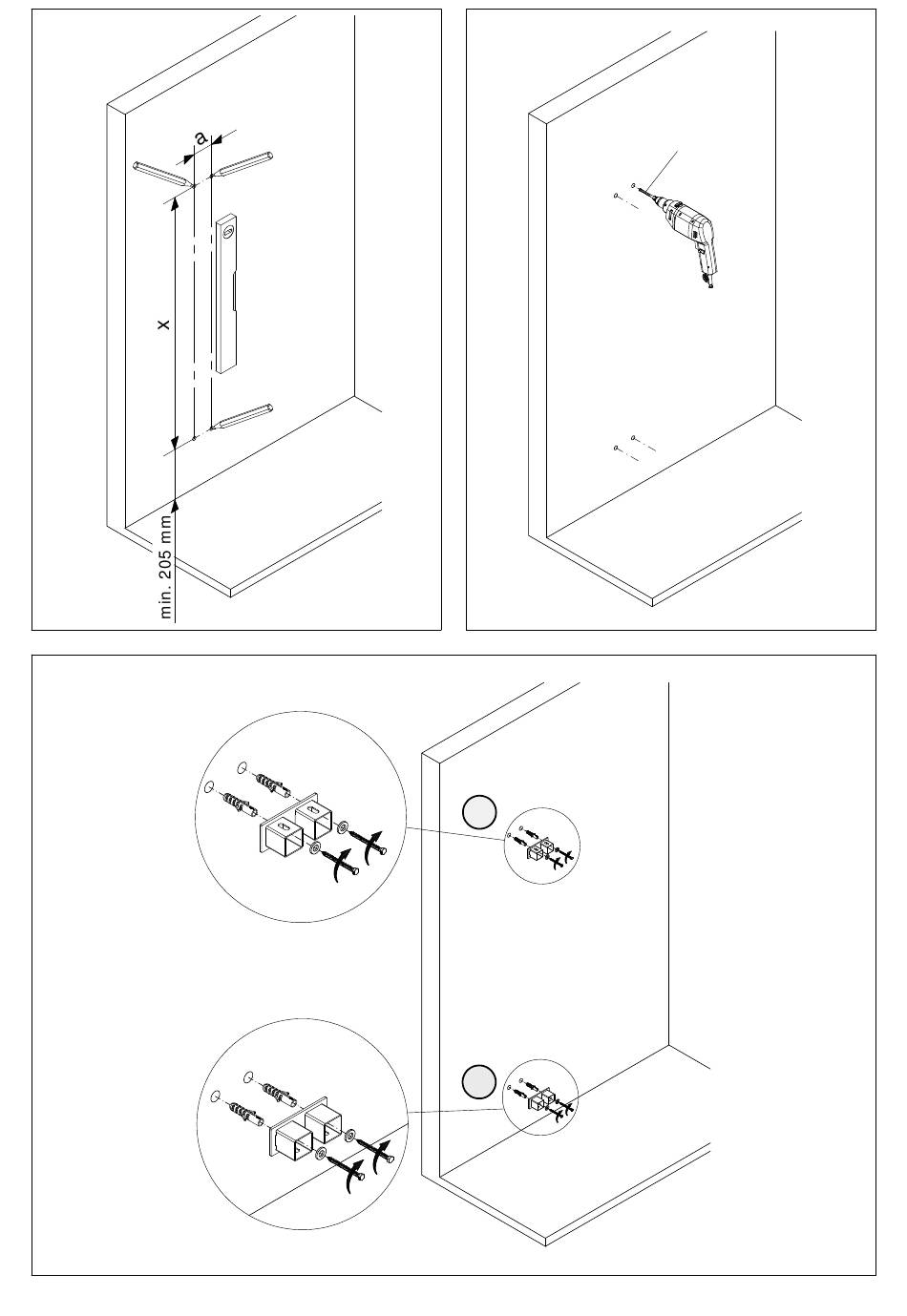 a

x

min. 205 mm