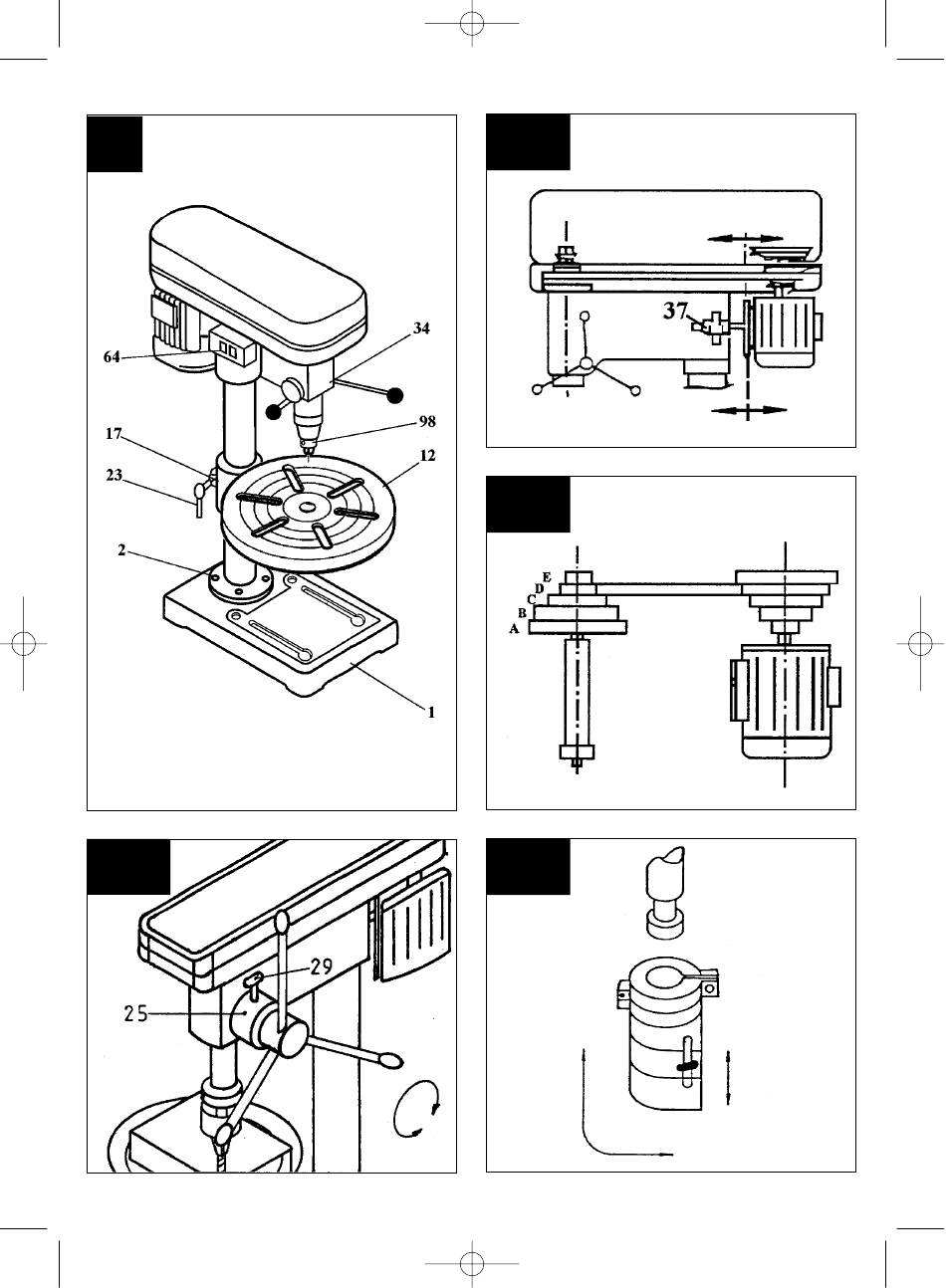 34
64
98
17
12
23
2
1

37

E
D
C
B
A

29
25