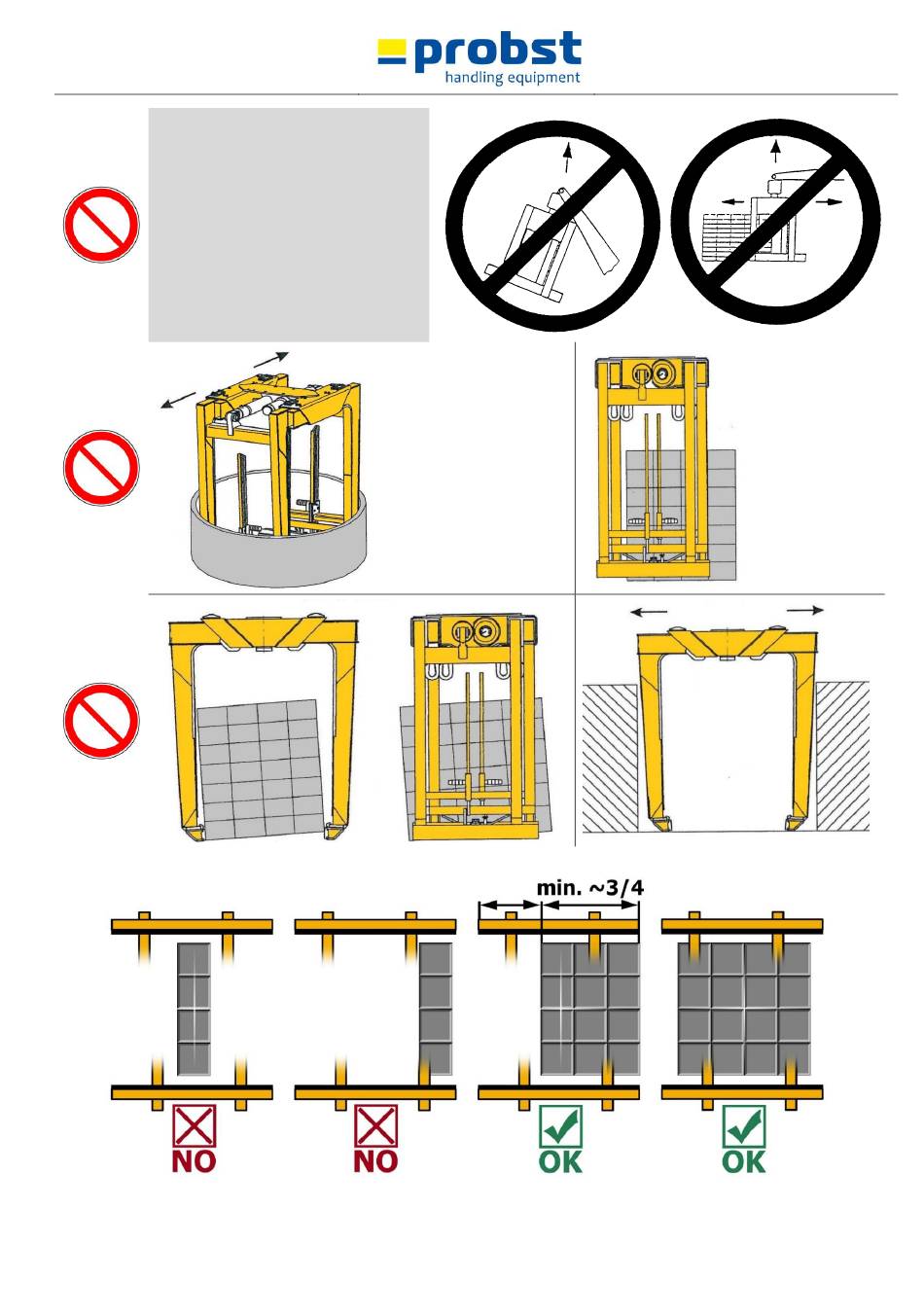 probst
handling equipment

min. ~3/4

NO

NO

OK

OK