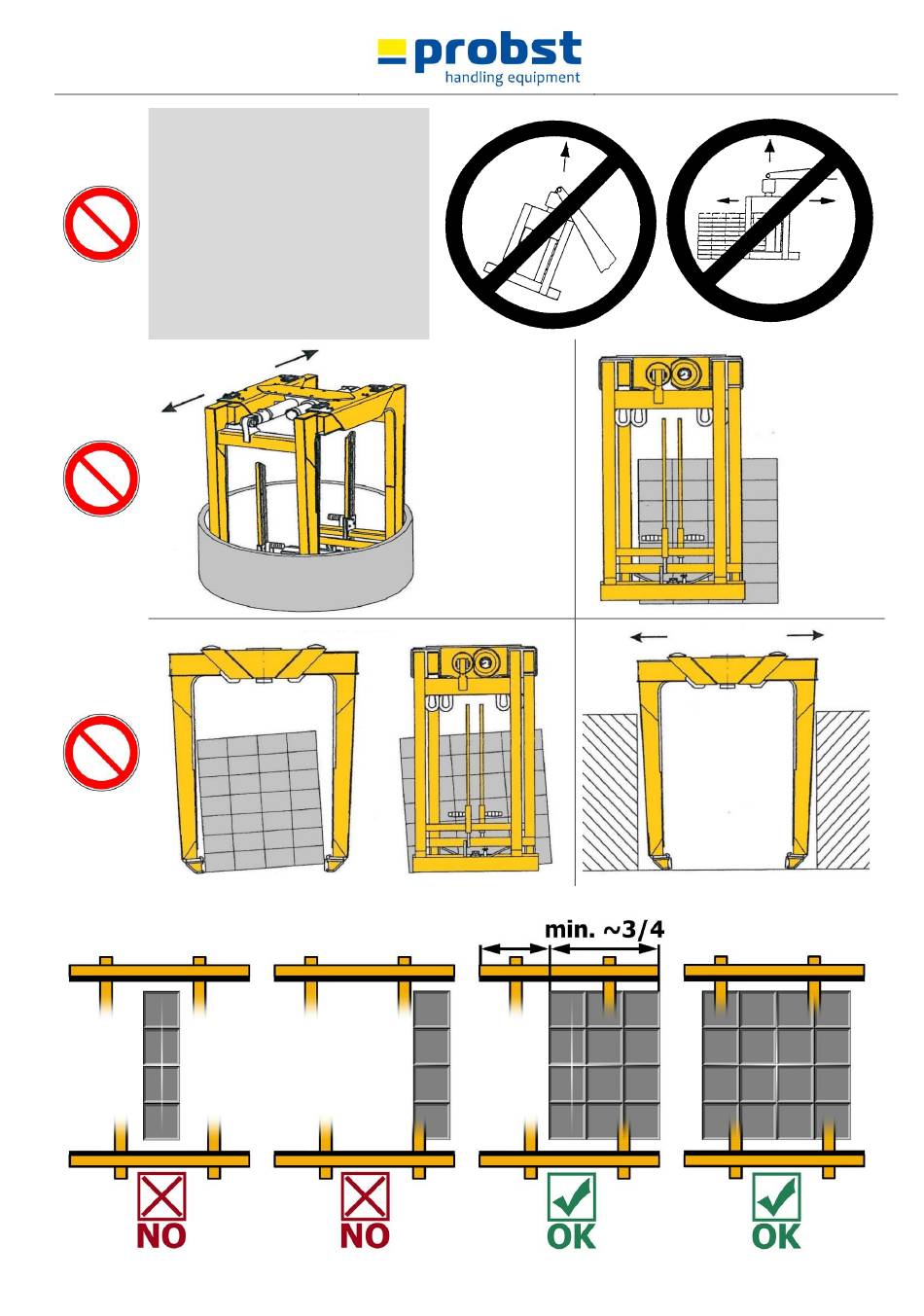 probst
handling equipment

min. ~3/4

NO

NO

OK

OK