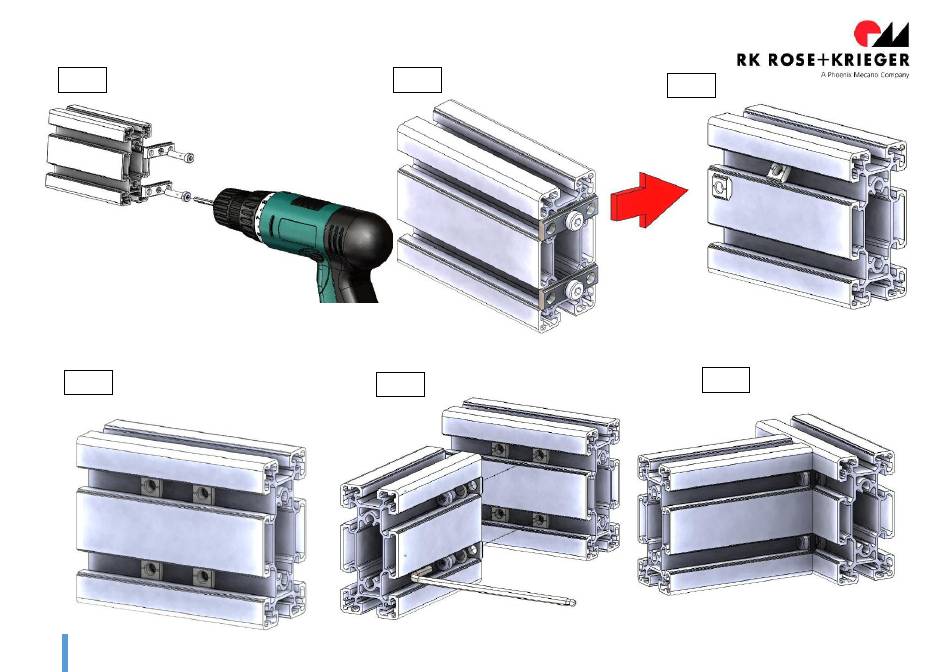 RK ROSE+KRIEGER
A Phoenix Mecano Company