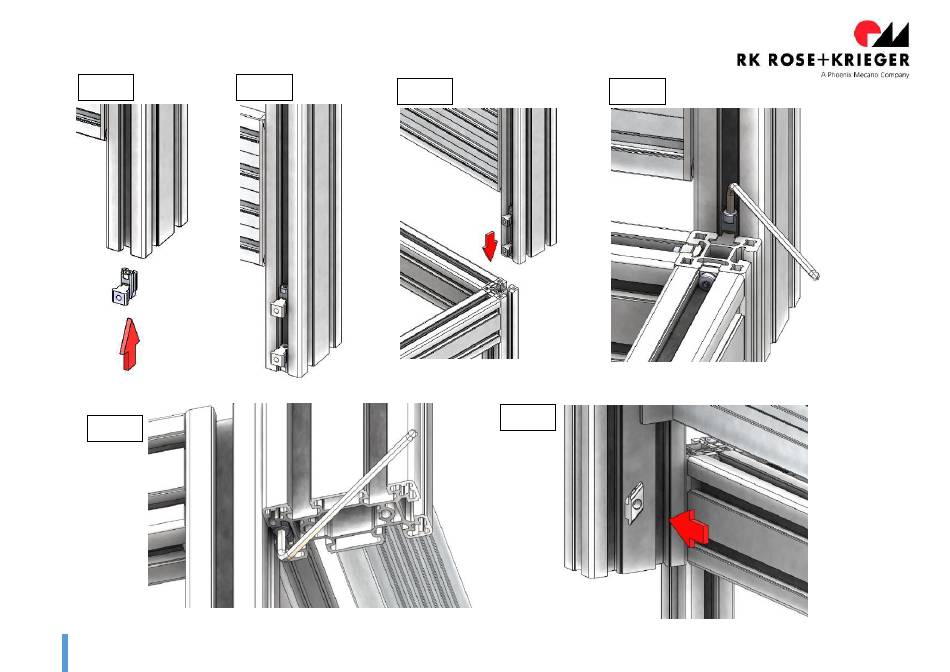 RK ROSE+KRIEGER
A Phoenix Mecano Company