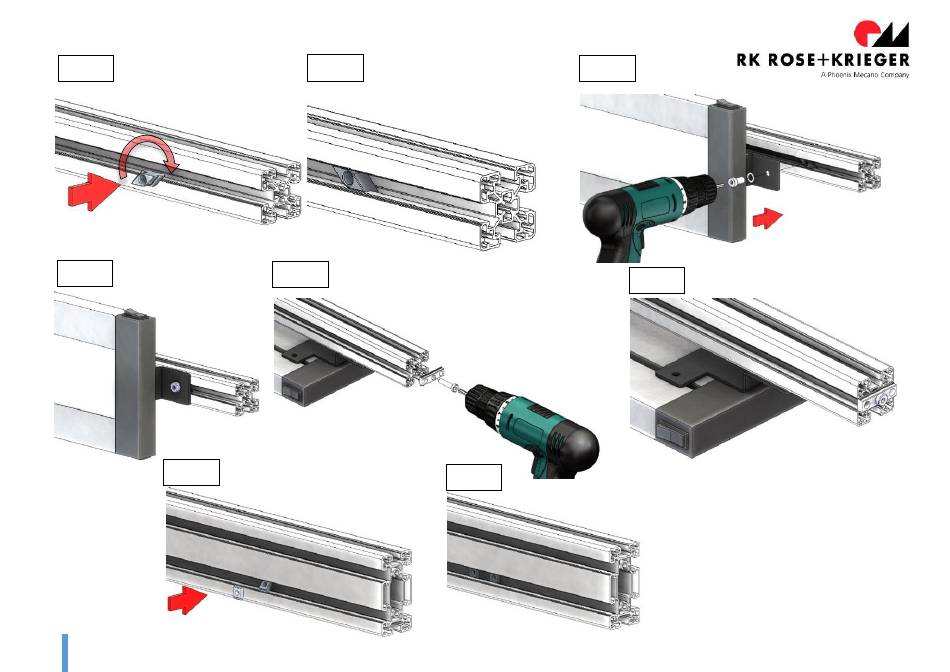 RK ROSE+KRIEGER
A Phoenix Mecano Company