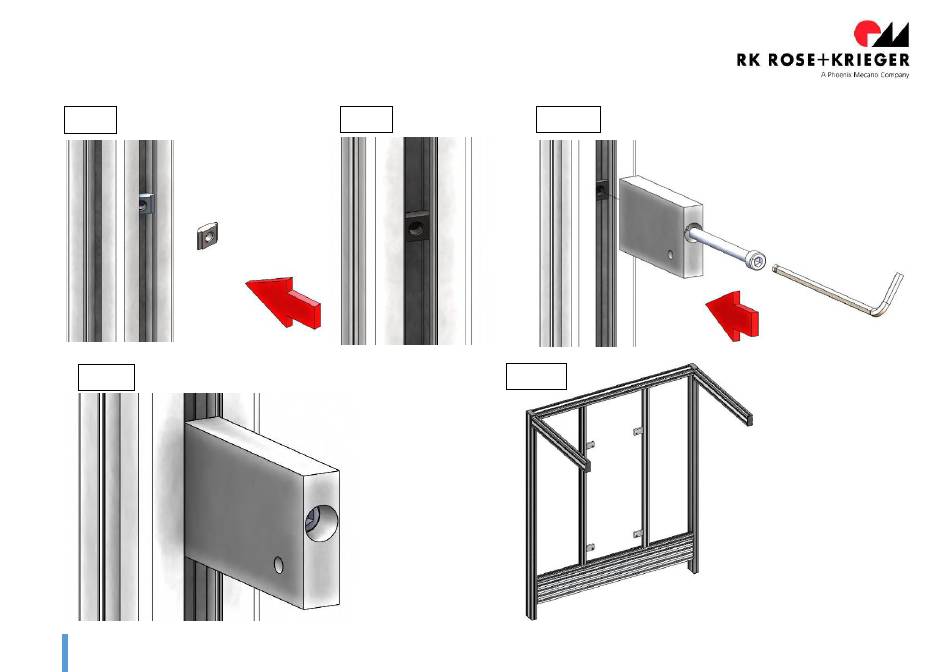 RK ROSE+KRIEGER
A Phoenix Mecano Company