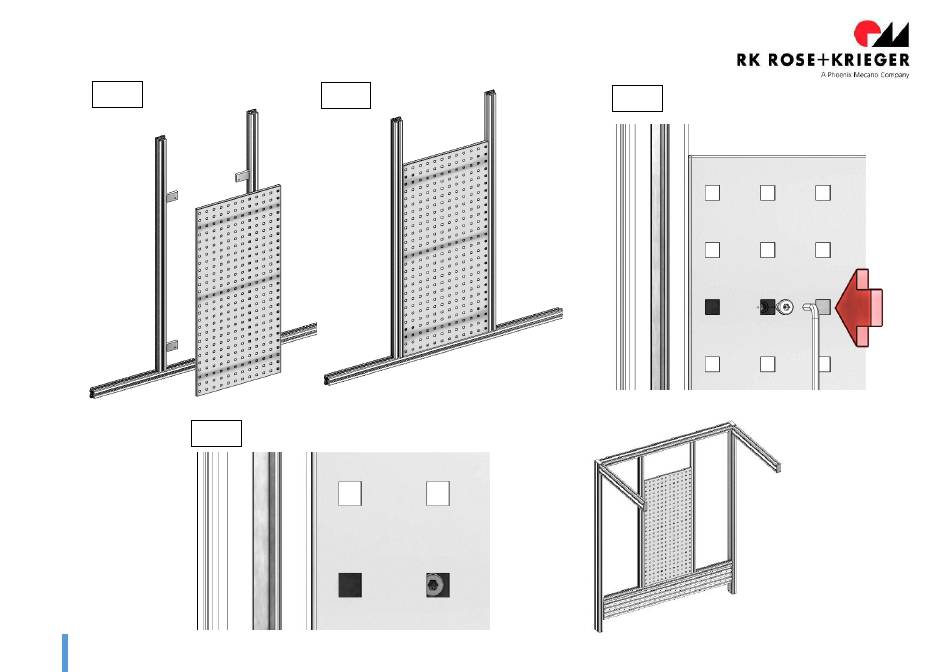 RK ROSE+KRIEGER
A Phoenix Mecano Company