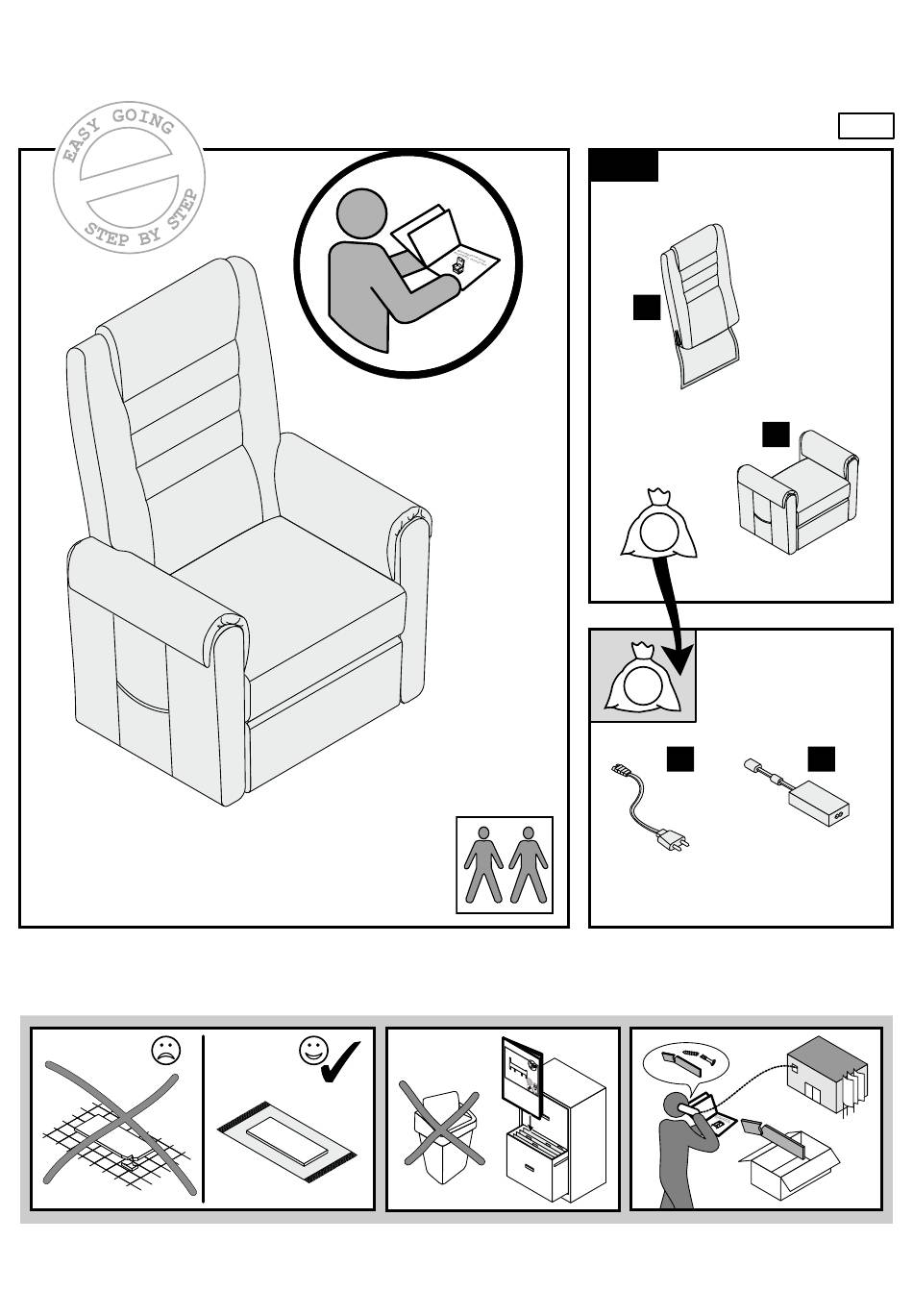 EASY GOING
STEP BY STEP