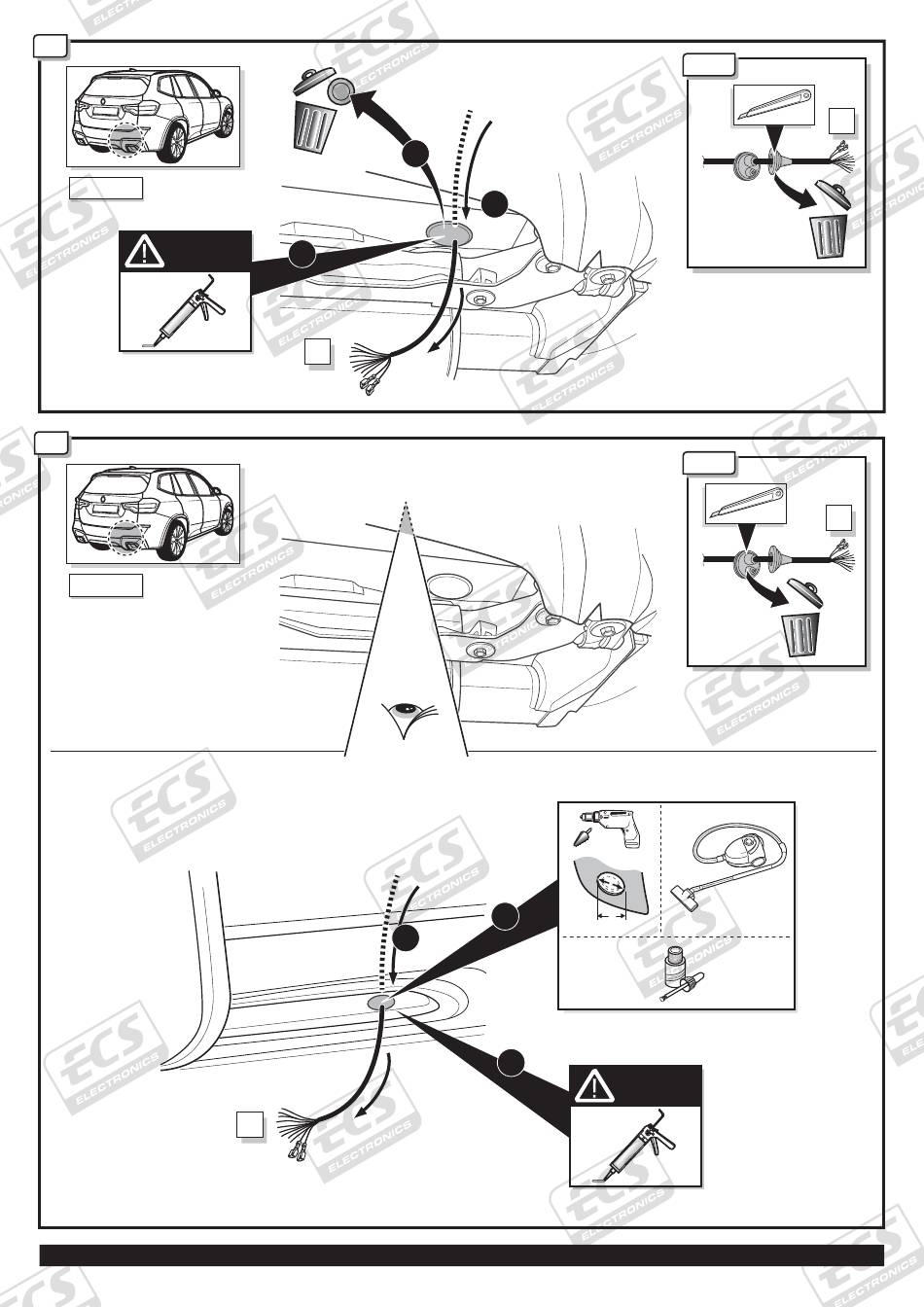 ECS ELECTRONICS